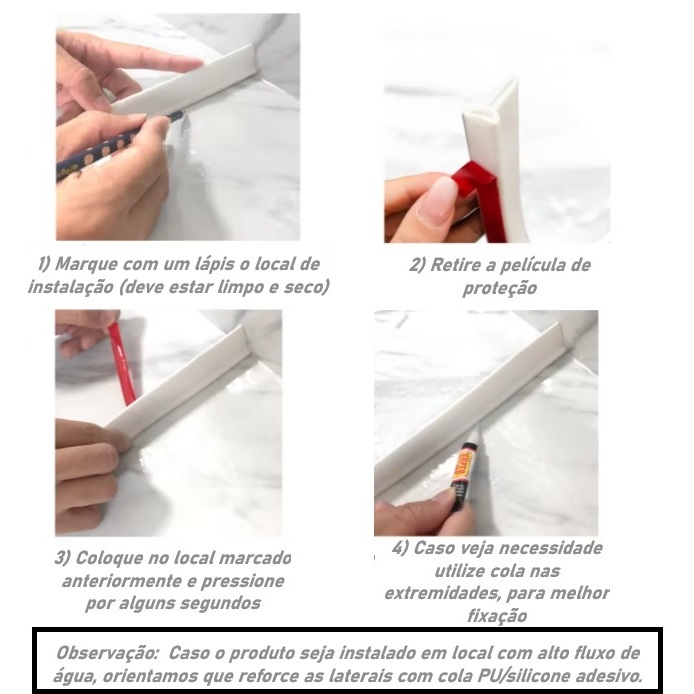 1) Marque com um lápis o local de instalação (deve estar limpo e seco)

2) Retire a película de proteção

3) Coloque no local marcado anteriormente e pressione por alguns segundos

4) Caso veja necessidade utilize cola nas extremidades, para melhor fixação

Observação: Caso o produto seja instalado em local com alto fluxo de água, orientamos que reforce as laterais com cola PU/silicone adesivo.