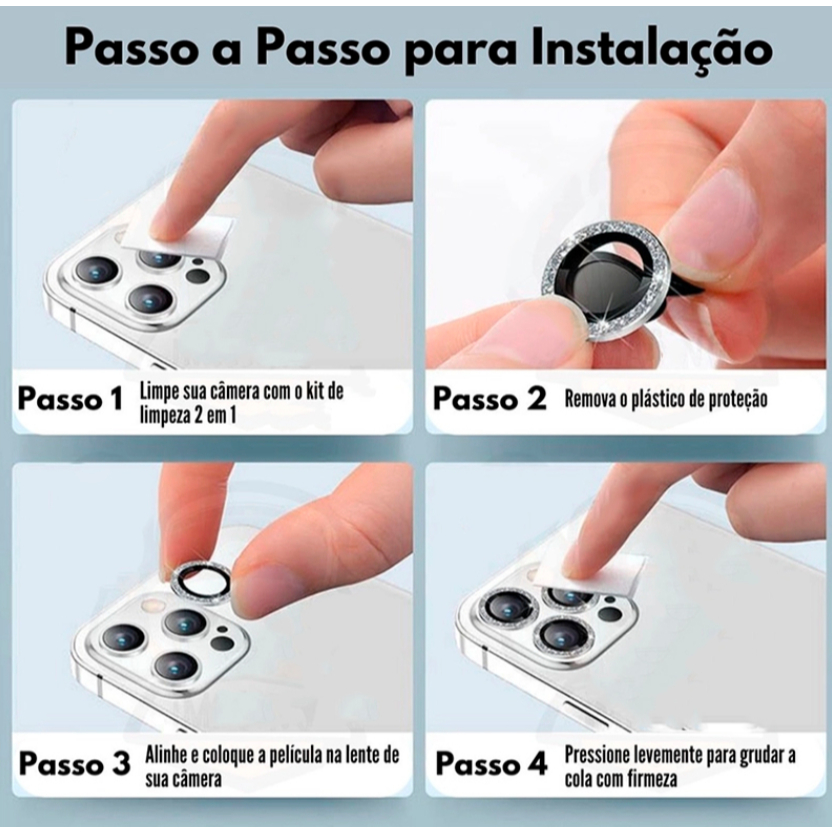 Passo a Passo para Instalação

Passo 1 Limpe sua câmera com o kit de limpeza 2 em 1

Passo 2 Remova o plástico de proteção

Passo 3 Alinhe e coloque a película na lente de sua câmera

Passo 4 Pressione levemente para grudar a cola com firmeza