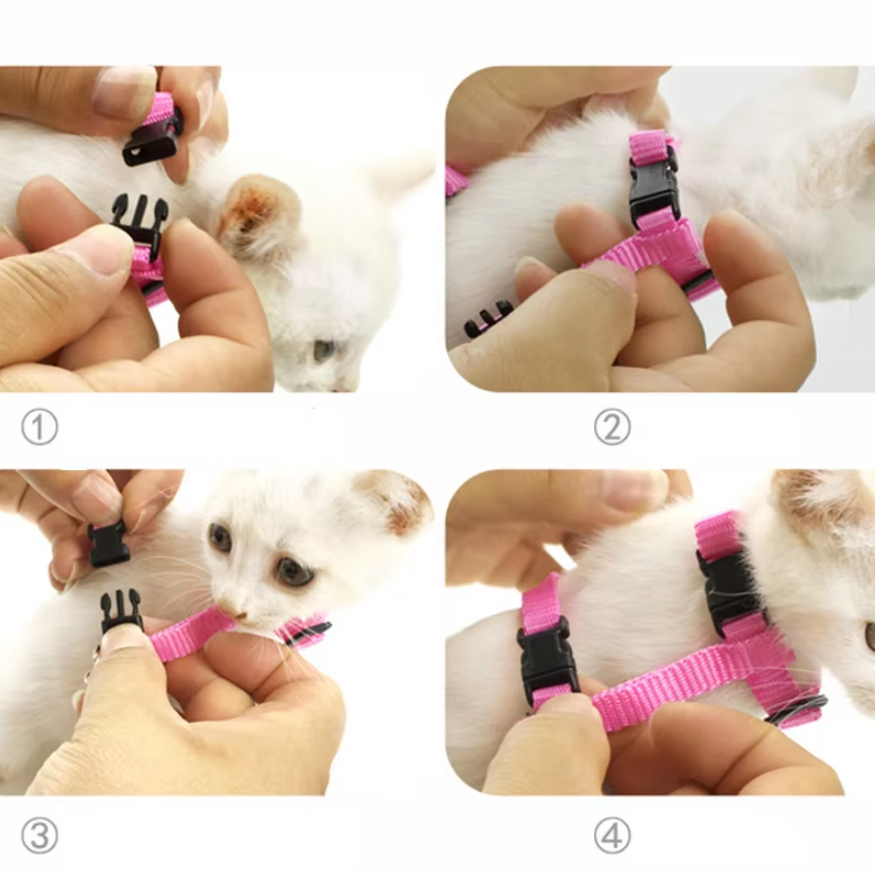 ①

②

③

④