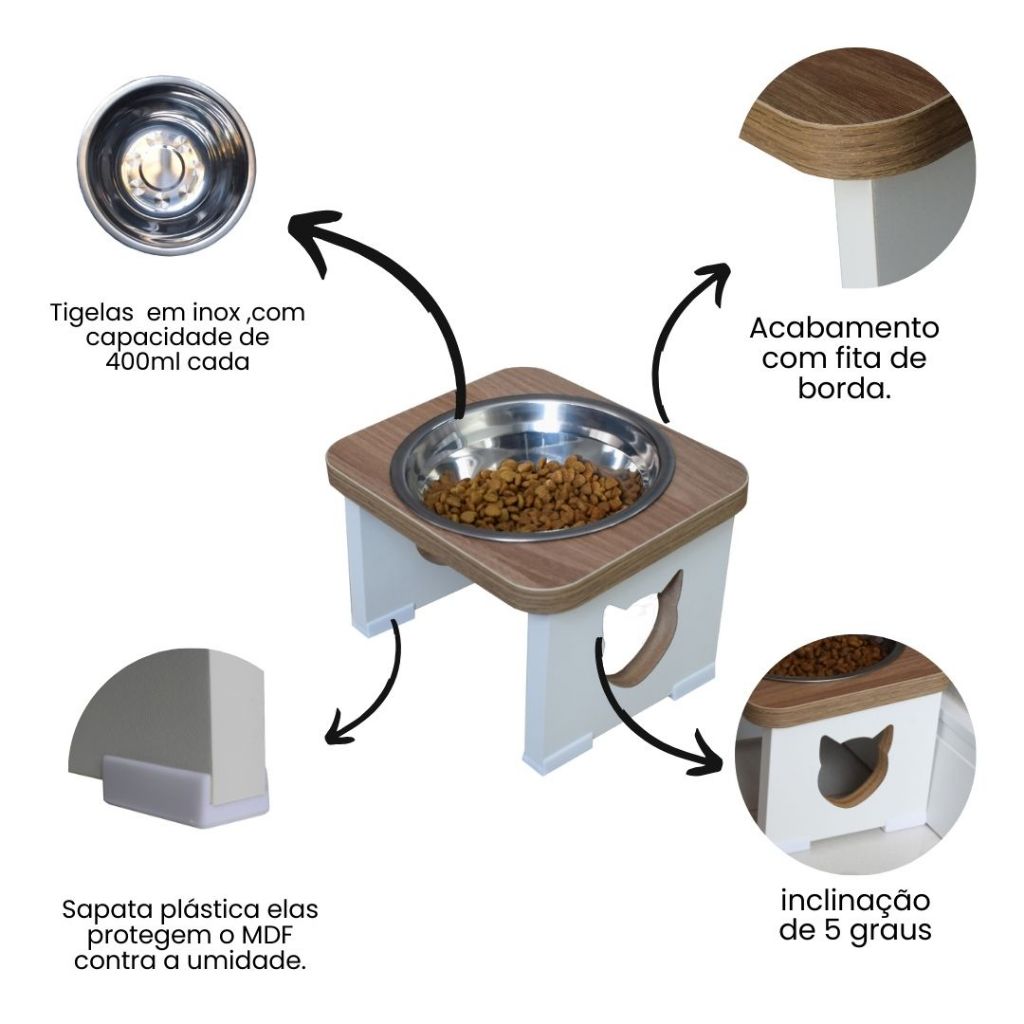 Tigelas  em inox ,com capacidade de 400ml cada

Acabamento com fita de borda.

Sapata plástica elas protegem o MDF contra a umidade.

inclinação de 5 graus