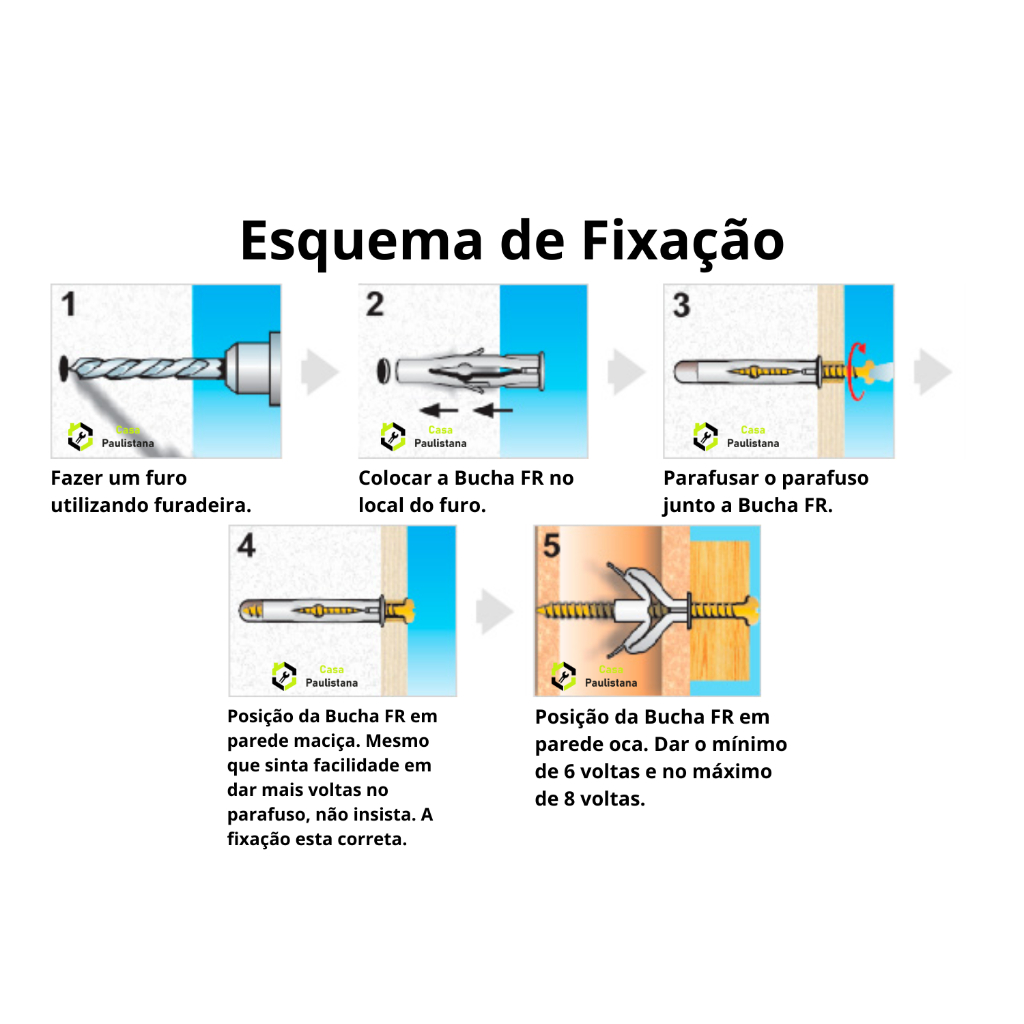 Esquema de Fixação

1
Casa Paulistana
Fazer um furo utilizando furadeira.

2
Casa Paulistana
Colocar a Bucha FR no local do furo.

3
Casa Paulistana
Parafusar o parafuso junto a Bucha FR.

4
Casa Paulistana
Posição da Bucha FR em parede maciça. Mesmo que sinta facilidade em dar mais voltas no parafuso, não insista. A fixação esta correta.

5
Casa Paulistana
Posição da Bucha FR em parede oca. Dar o mínimo de 6 voltas e no máximo de 8 voltas.