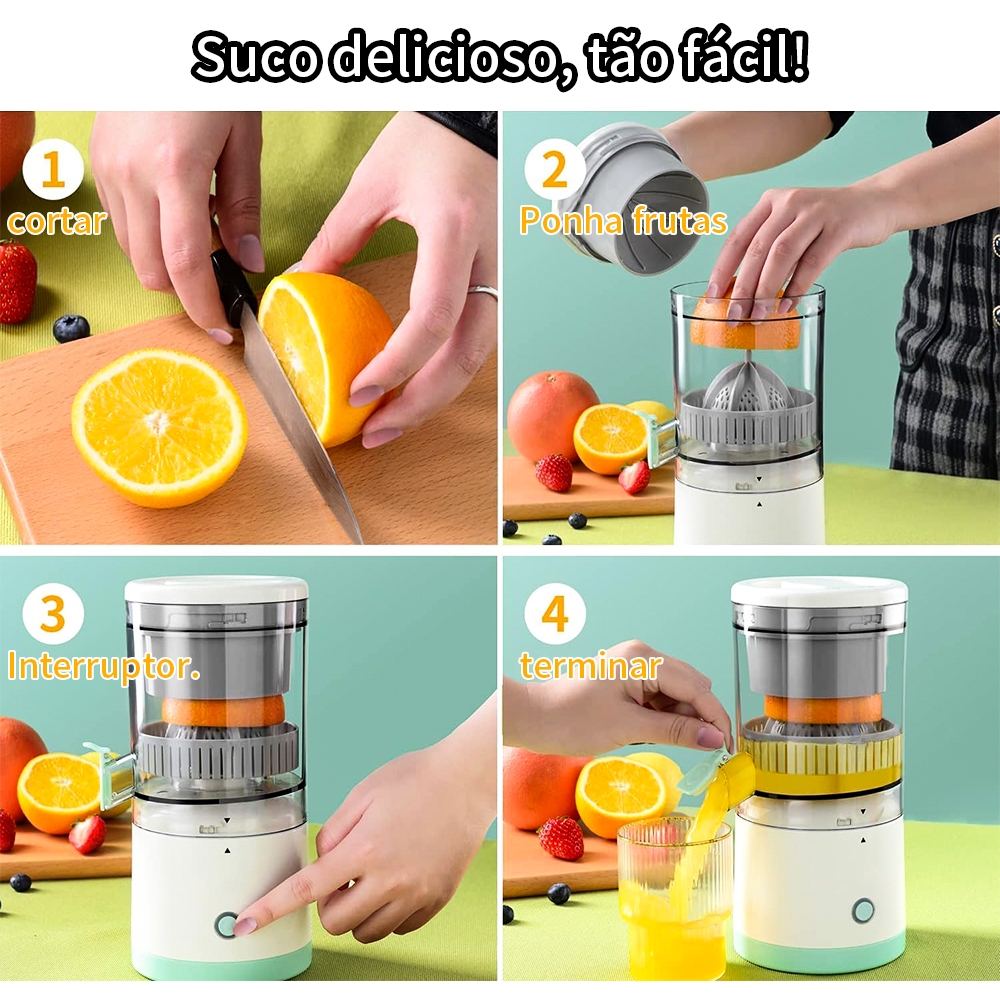 Suco delicioso, tão fácil!

1
cortar

2
Ponha frutas

3
Interruptor.

4
terminar