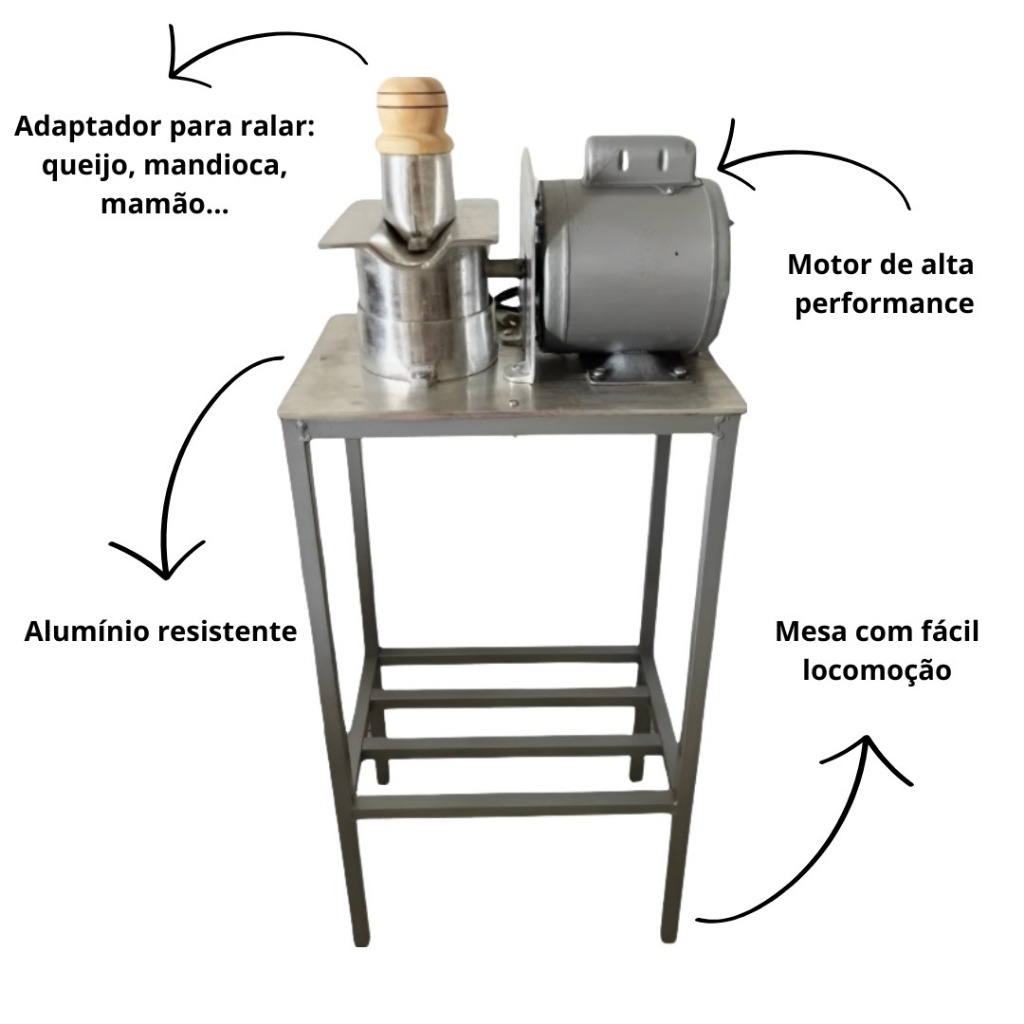 Adaptador para ralar: queijo, mandioca, mamão...

Motor de alta performance

Alumínio resistente

Mesa com fácil locomoção