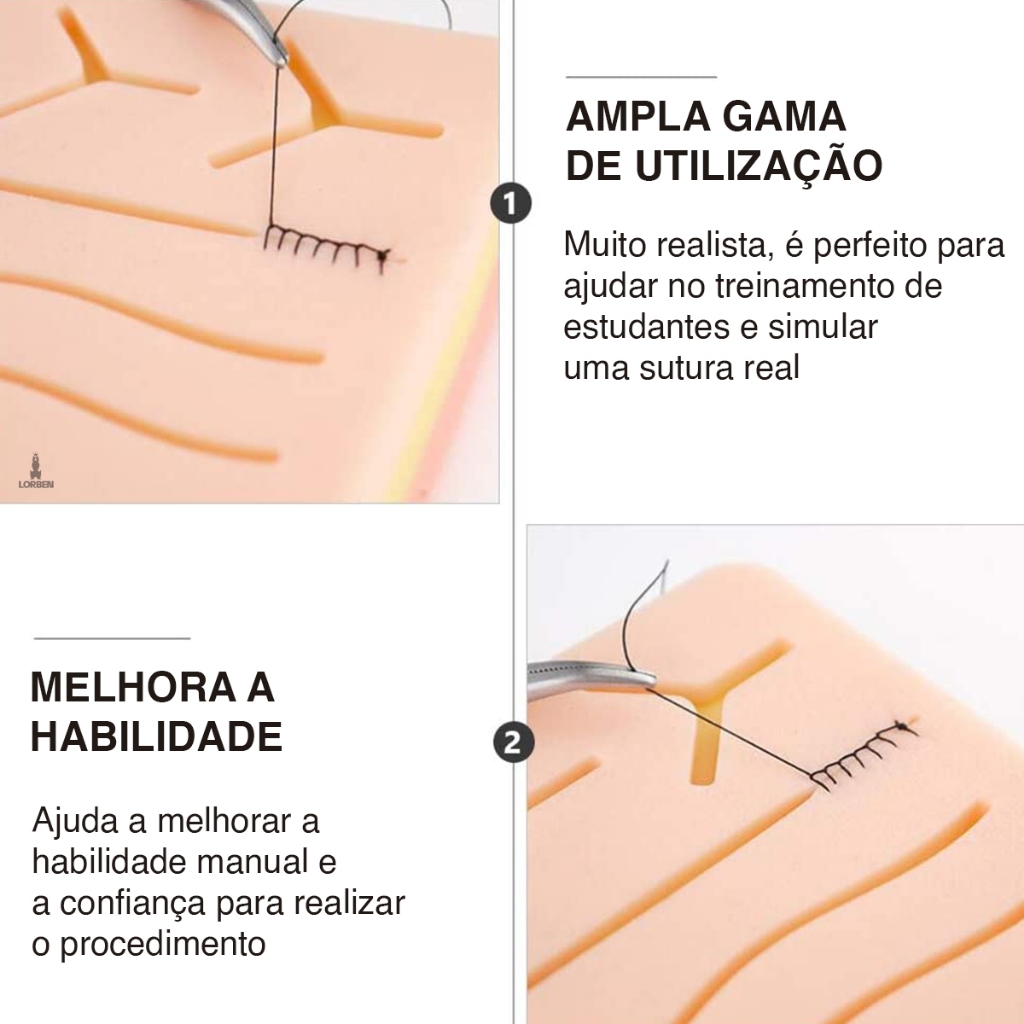 LORBEN

1

AMPLA GAMA DE UTILIZAÇÃO

Muito realista, é perfeito para ajudar no treinamento de estudantes e simular uma sutura real

MELHORA A HABILIDADE

Ajuda a melhorar a habilidade manual e a confiança para realizar o procedimento

2