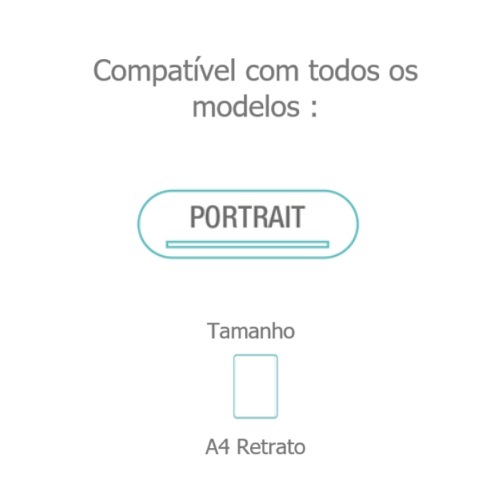 Compatível com todos os modelos :

PORTRAIT

Tamanho

A4 Retrato