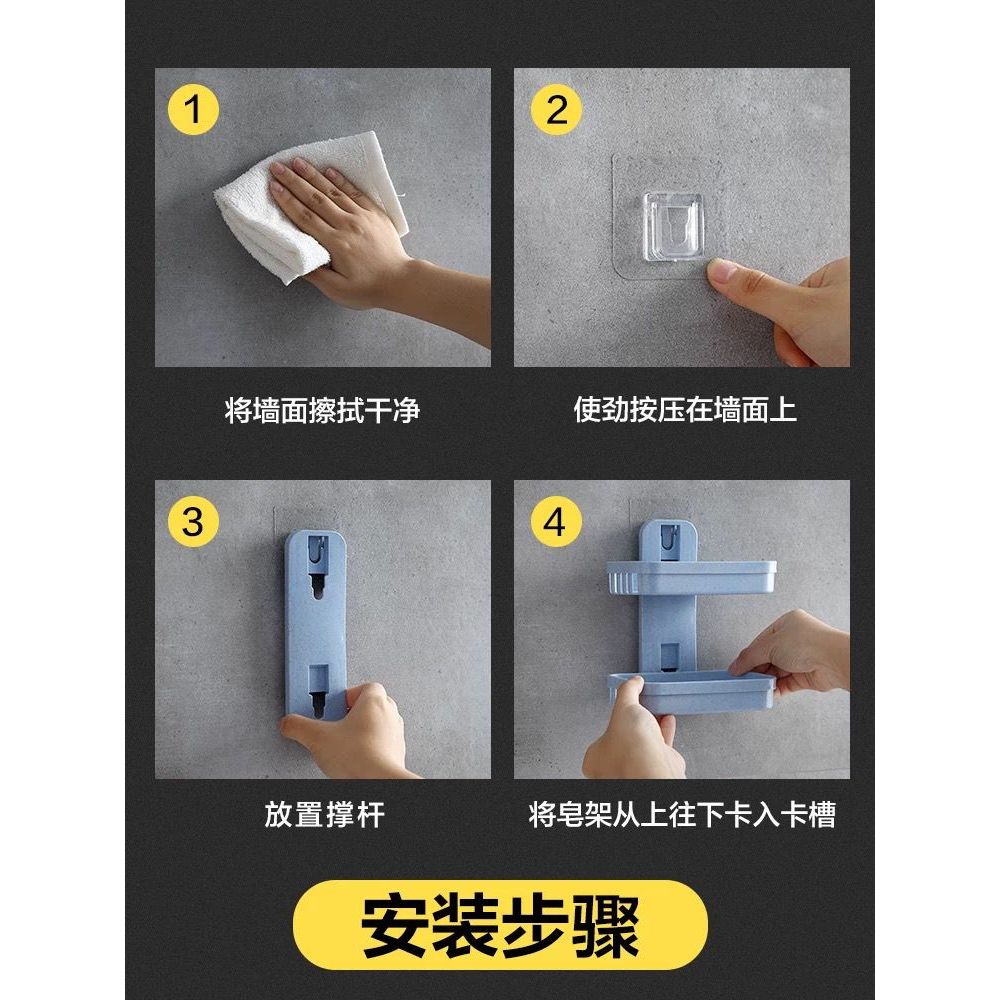 1

将墙面擦拭干净

2

使劲按压在墙面上

3

放置撑杆

4

将皂架从上往下卡入卡槽

安装步骤