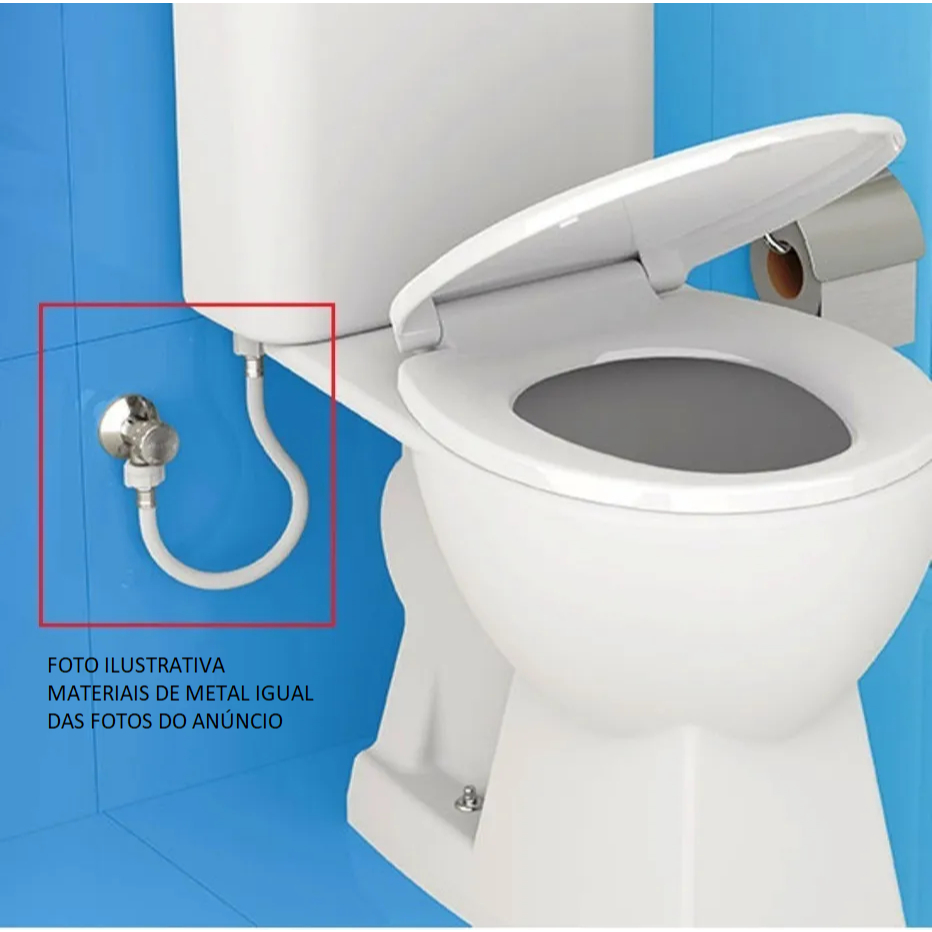 FOTO ILUSTRATIVA
MATERIAIS DE METAL IGUAL
DAS FOTOS DO ANÚNCIO