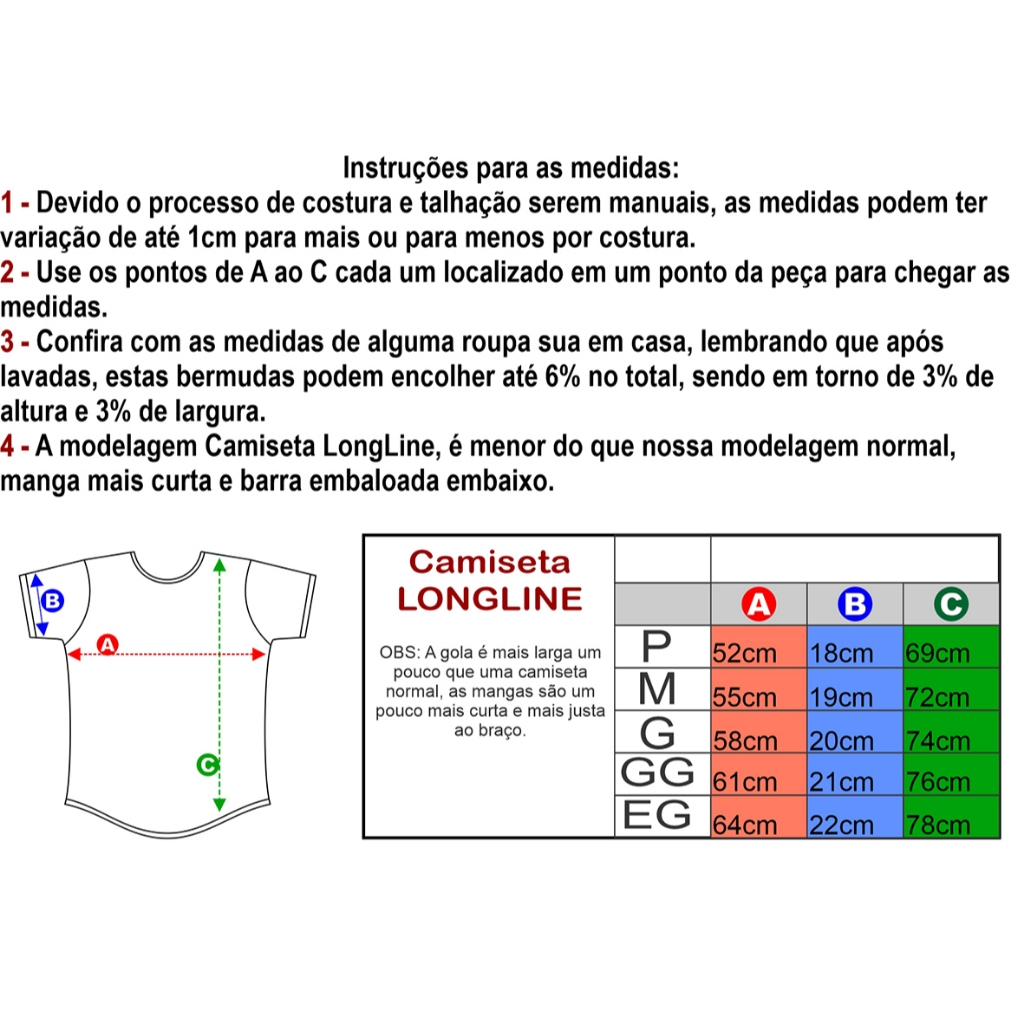 Instruções para as medidas:
1 - Devido o processo de costura e talhação serem manuais, as medidas podem ter variação de até 1cm para mais ou para menos por costura.
2 - Use os pontos de A ao C cada um localizado em um ponto da peça para chegar as medidas.
3 - Confira com as medidas de alguma roupa sua em casa, lembrando que após lavadas, estas bermudas podem encolher até 6% no total, sendo em torno de 3% de altura e 3% de largura.
4 - A modelagem Camiseta LongLine, é menor do que nossa modelagem normal, manga mais curta e barra embaloada embaixo.

B
A
C

Camiseta LONGLINE

OBS: A gola é mais larga um pouco que uma camiseta normal, as mangas são um pouco mais curta e mais justa ao braço.

| | A | B | C |
|---|---|---|---|
| P | 52cm | 18cm | 69cm |
| M | 55cm | 19cm | 72cm |
| G | 58cm | 20cm | 74cm |
| GG | 61cm | 21cm | 76cm |
| EG | 64cm | 22cm | 78cm |