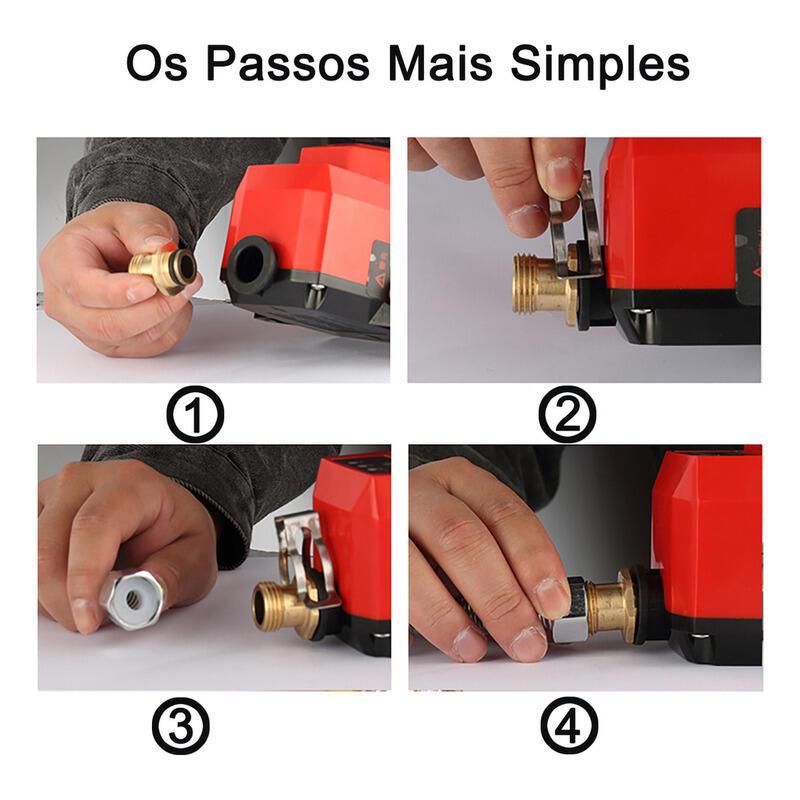 Os Passos Mais Simples

①

②

③

④