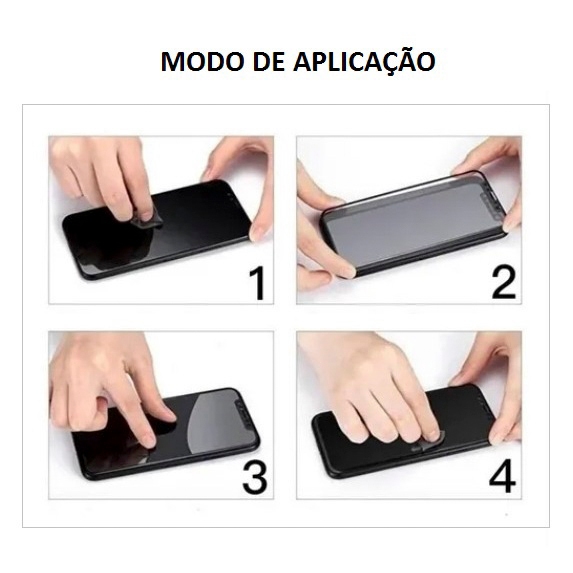 MODO DE APLICAÇÃO

1

2

3

4