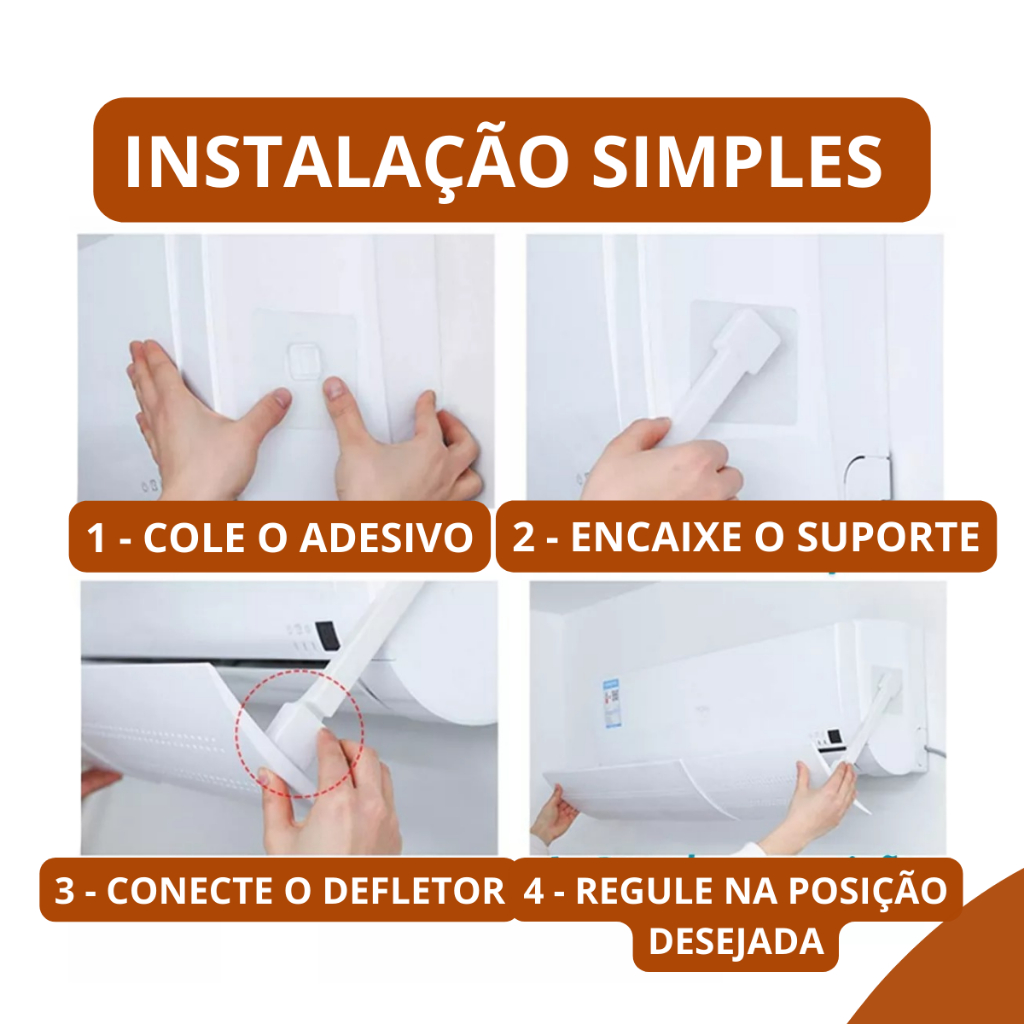 INSTALAÇÃO SIMPLES

1 - COLE O ADESIVO

2 - ENCAIXE O SUPORTE

3 - CONECTE O DEFLETOR

4 - REGULE NA POSIÇÃO DESEJADA