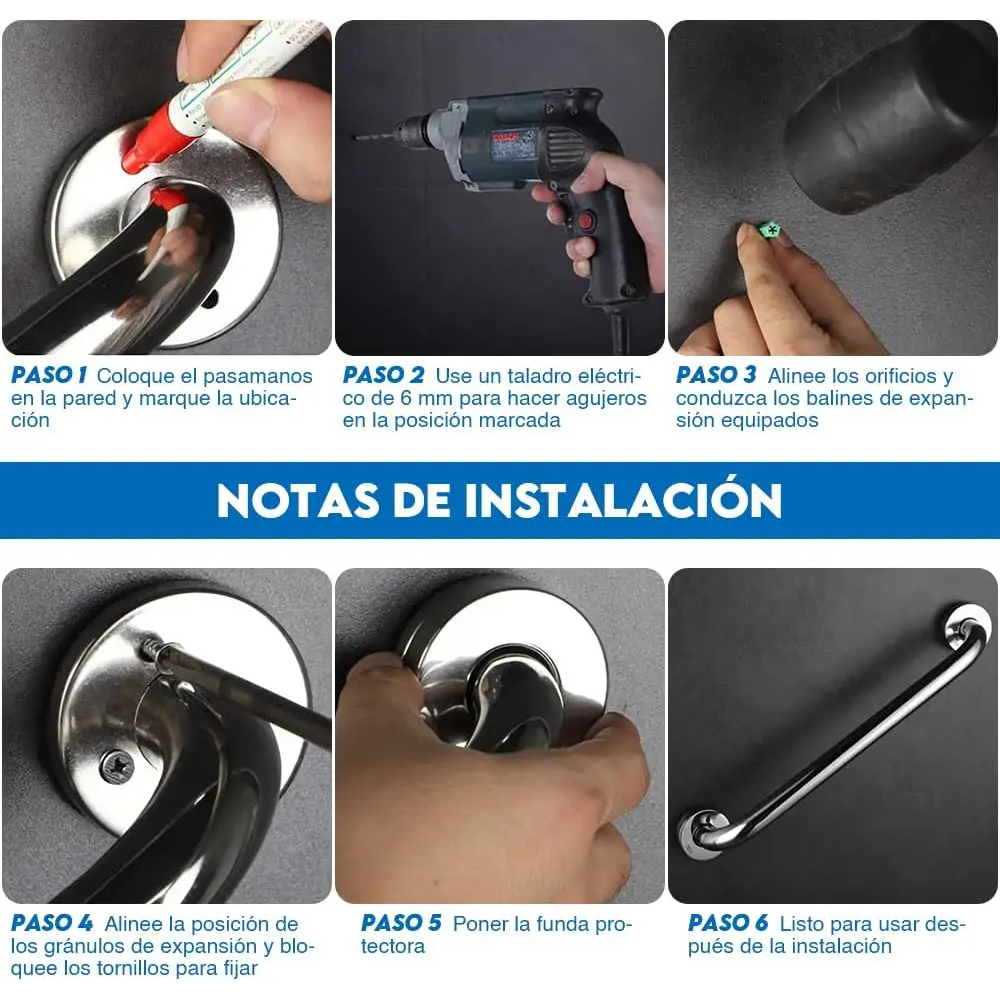 BOSCH

PASO 1 Coloque el pasamanos en la pared y marque la ubicación

PASO 2 Use un taladro eléctrico de 6 mm para hacer agujeros en la posición marcada

PASO 3 Alinee los orificios y conduzca los balines de expansión equipados

NOTAS DE INSTALACIÓN

PASO 4 Alinee la posición de los gránulos de expansión y bloquee los tornillos para fijar

PASO 5 Poner la funda protectora

PASO 6 Listo para usar después de la instalación