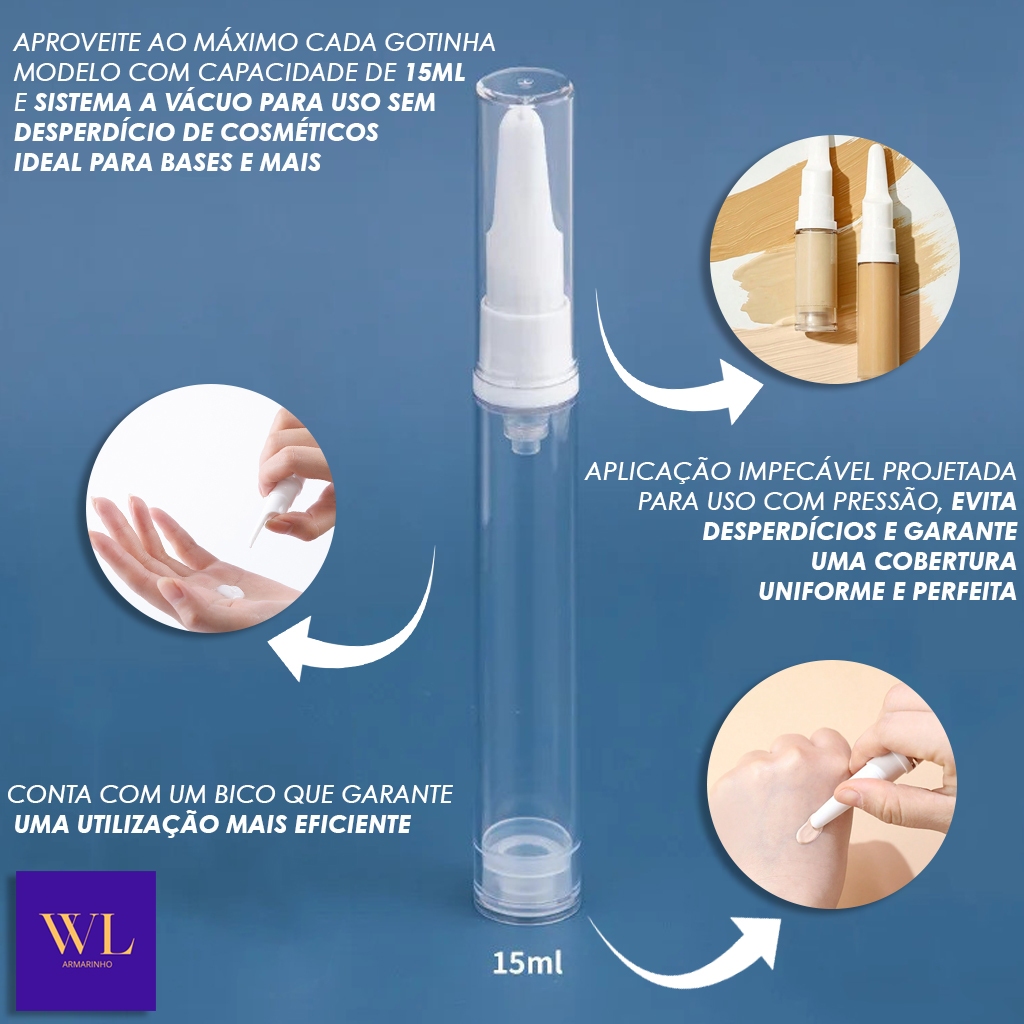 APROVEITE AO MÁXIMO CADA GOTINHA MODELO COM CAPACIDADE DE 15ML E SISTEMA A VÁCUO PARA USO SEM DESPERDÍCIO DE COSMÉTICOS IDEAL PARA BASES E MAIS

APLICAÇÃO IMPECÁVEL PROJETADA PARA USO COM PRESSÃO, EVITA DESPERDÍCIOS E GARANTE UMA COBERTURA UNIFORME E PERFEITA

CONTA COM UM BICO QUE GARANTE UMA UTILIZAÇÃO MAIS EFICIENTE

WL
ARMARINHO

15ml