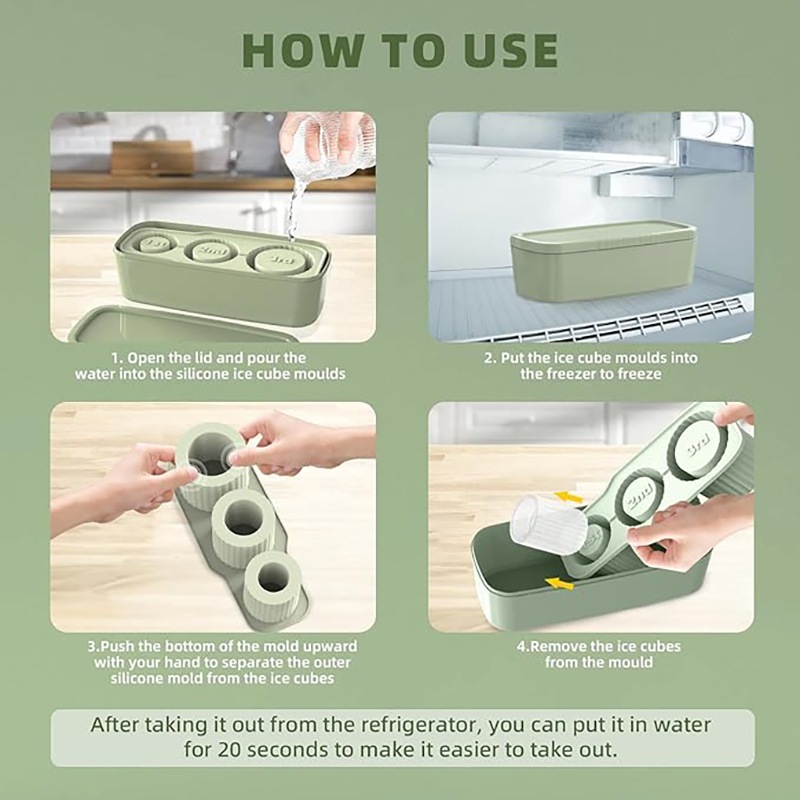 HOW TO USE

1st 2nd 3rd

1. Open the lid and pour the water into the silicone ice cube moulds

2. Put the ice cube moulds into the freezer to freeze

3.Push the bottom of the mold upward with your hand to separate the outer silicone mold from the ice cubes

3rd 2nd 1st

4.Remove the ice cubes from the mould

After taking it out from the refrigerator, you can put it in water for 20 seconds to make it easier to take out.