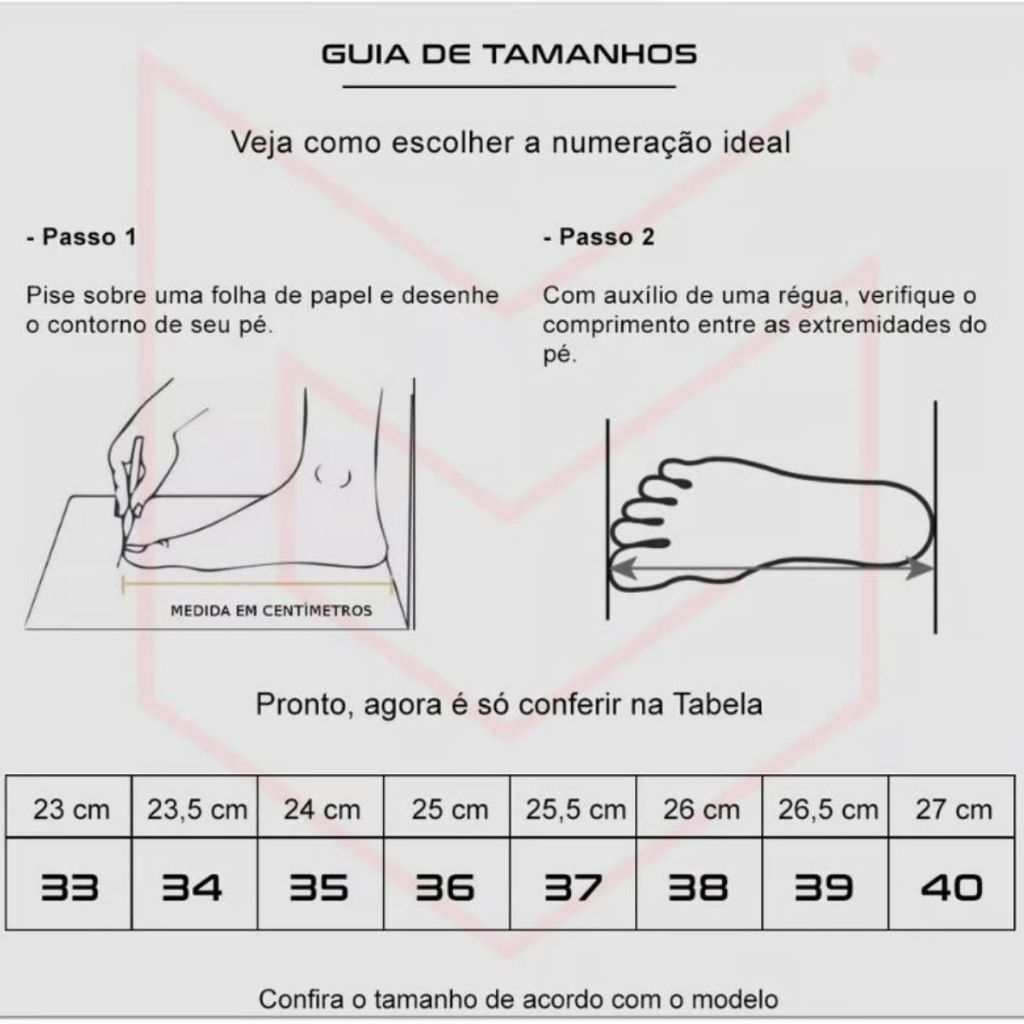 GUIA DE TAMANHOS

Veja como escolher a numeração ideal

- Passo 1

Pise sobre uma folha de papel e desenhe o contorno de seu pé.

MEDIDA EM CENTÍMETROS

- Passo 2

Com auxílio de uma régua, verifique o comprimento entre as extremidades do pé.

Pronto, agora é só conferir na Tabela

| 23 cm | 23,5 cm | 24 cm | 25 cm | 25,5 cm | 26 cm | 26,5 cm | 27 cm |
|---|---|---|---|---|---|---|---|
| 33 | 34 | 35 | 36 | 37 | 38 | 39 | 40 |

Confira o tamanho de acordo com o modelo