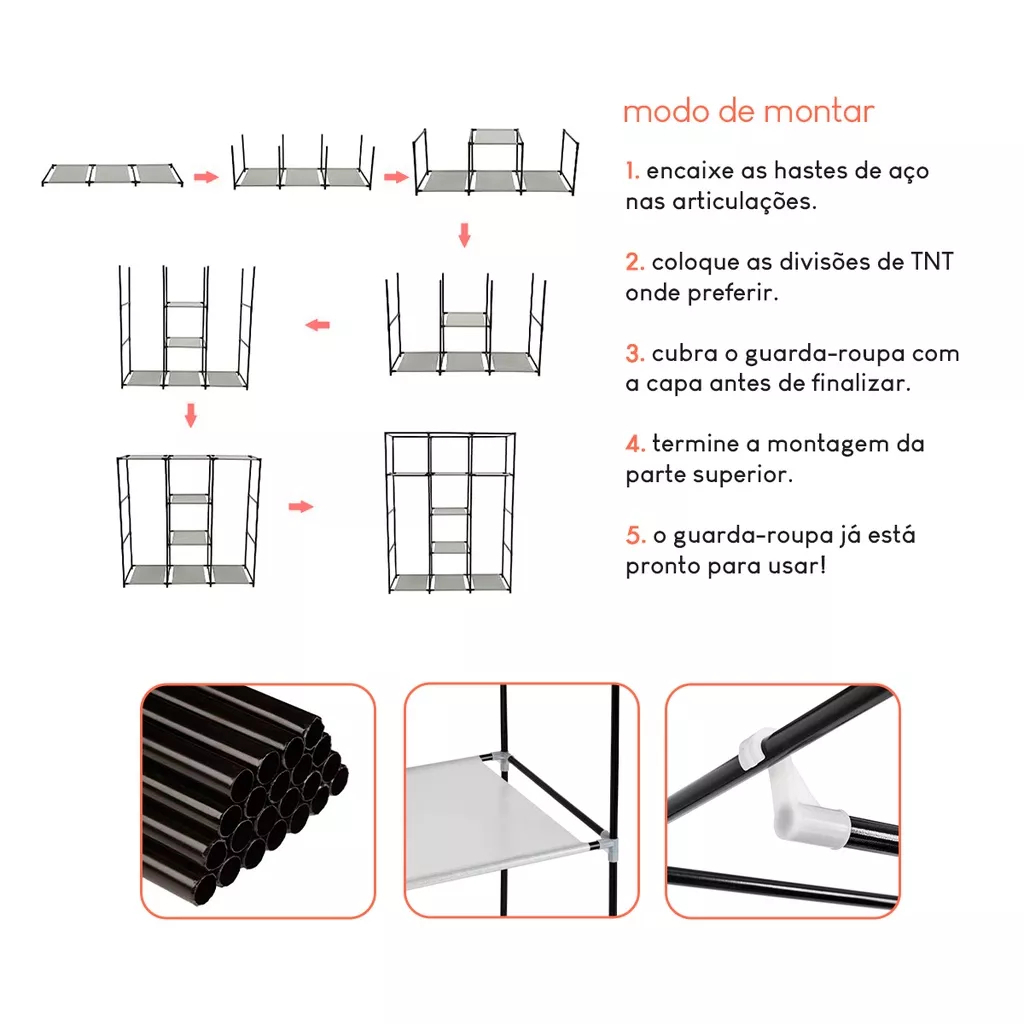 modo de montar

1. encaixe as hastes de aço nas articulações.

2. coloque as divisões de TNT onde preferir.

3. cubra o guarda-roupa com a capa antes de finalizar.

4. termine a montagem da parte superior.

5. o guarda-roupa já está pronto para usar!