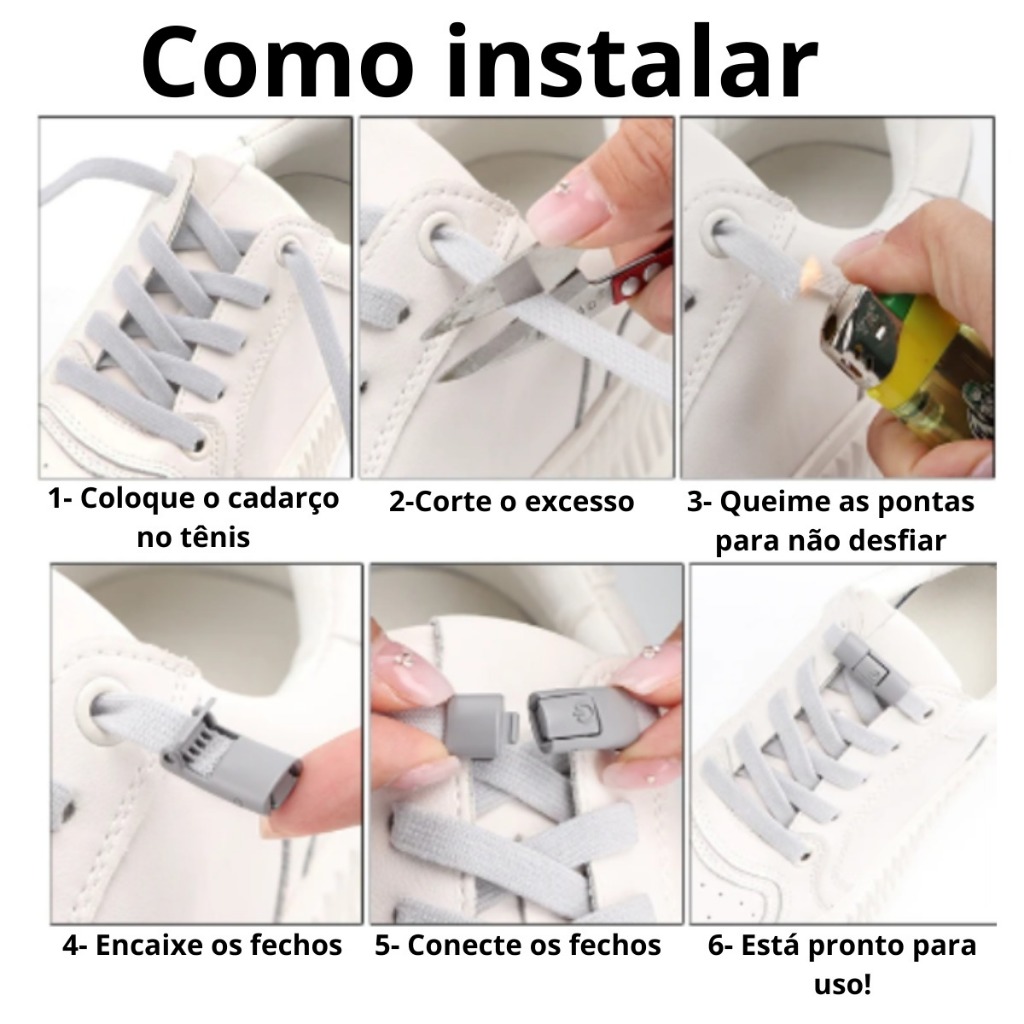 Como instalar

1- Coloque o cadarço no tênis

2-Corte o excesso

3- Queime as pontas para não desfiar

4- Encaixe os fechos

5- Conecte os fechos

6- Está pronto para uso!