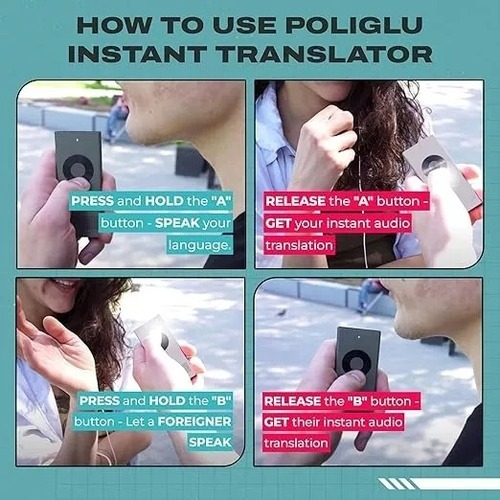 HOW TO USE POLIGLU INSTANT TRANSLATOR

PRESS and HOLD the "A" button - SPEAK your language.

RELEASE the "A" button - GET your instant audio translation

PRESS and HOLD the "B" button - Let a FOREIGNER SPEAK

RELEASE the "B" button - GET their instant audio translation