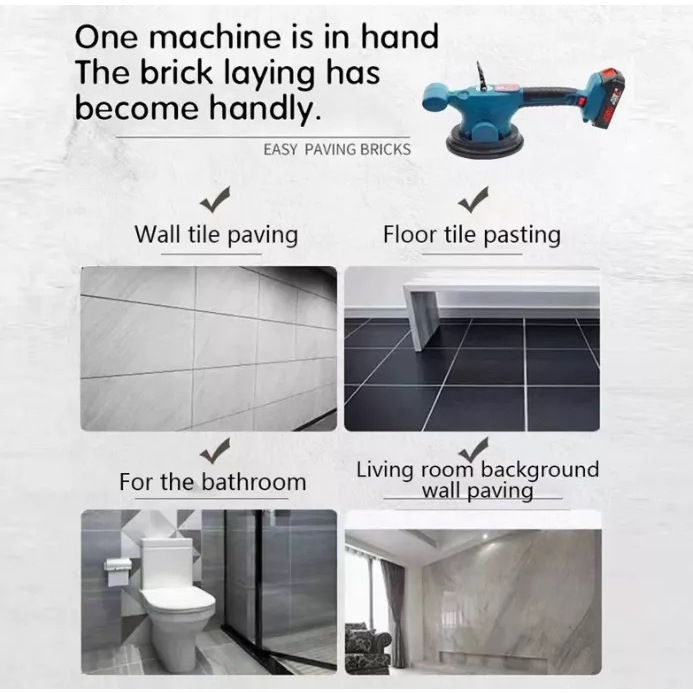 One machine is in hand
The brick laying has become handly.

EASY PAVING BRICKS

Wall tile paving

Floor tile pasting

For the bathroom

Living room background wall paving