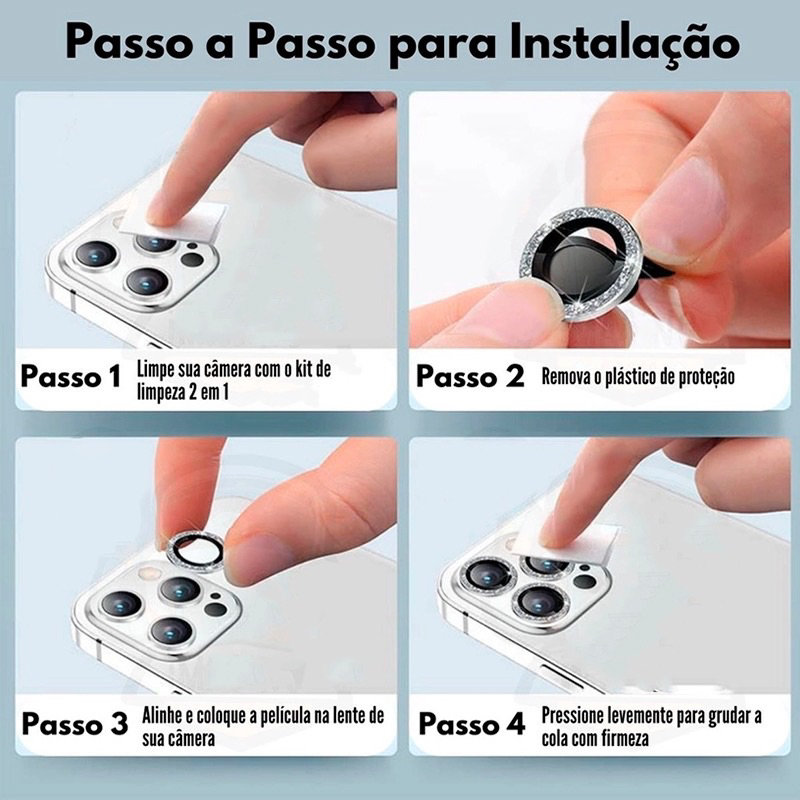 Passo a Passo para Instalação

Passo 1 Limpe sua câmera com o kit de limpeza 2 em 1

Passo 2 Remova o plástico de proteção

Passo 3 Alinhe e coloque a película na lente de sua câmera

Passo 4 Pressione levemente para grudar a cola com firmeza