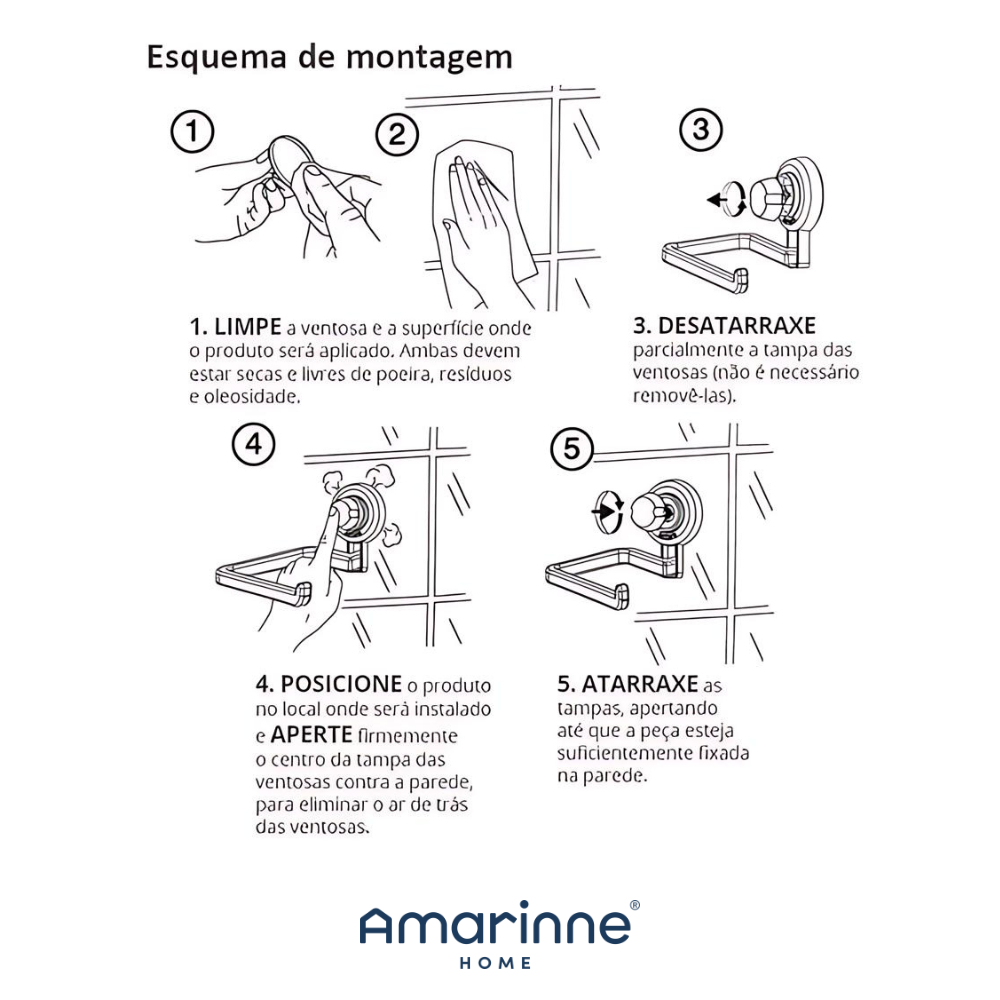 Esquema de montagem

1

2

3

1. LIMPE a ventosa e a superfície onde o produto será aplicado. Ambas devem estar secas e livres de poeira, resíduos e oleosidade.

3. DESATARRAXE parcialmente a tampa das ventosas (não é necessário removê-las).

4

5

4. POSICIONE o produto no local onde será instalado e APERTE firmemente o centro da tampa das ventosas contra a parede, para eliminar o ar de trás das ventosas.

5. ATARRAXE as tampas, apertando até que a peça esteja suficientemente fixada na parede.

Amarinne®
HOME