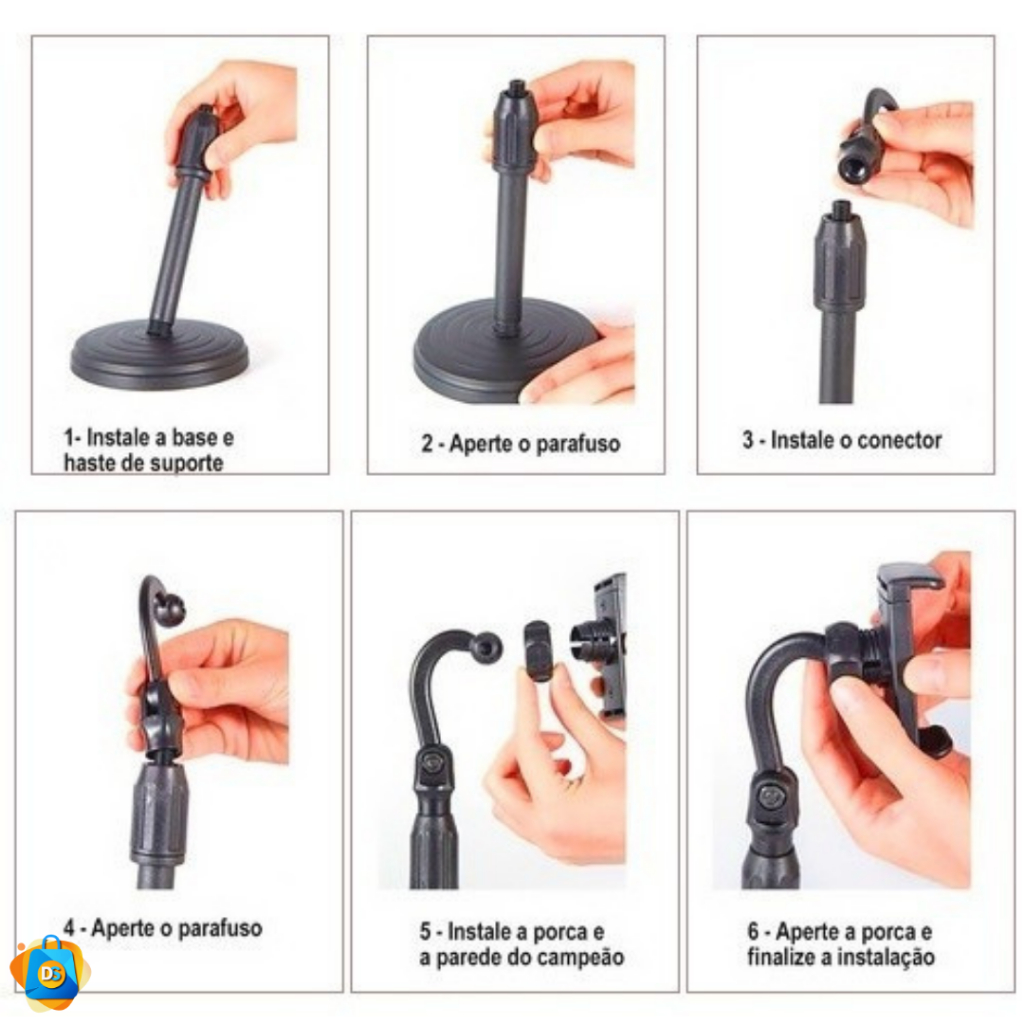 1- Instale a base e haste de suporte

2 - Aperte o parafuso

3 - Instale o conector

4 - Aperte o parafuso

5 - Instale a porca e a parede do campeão

6 - Aperte a porca e finalize a instalação

DS