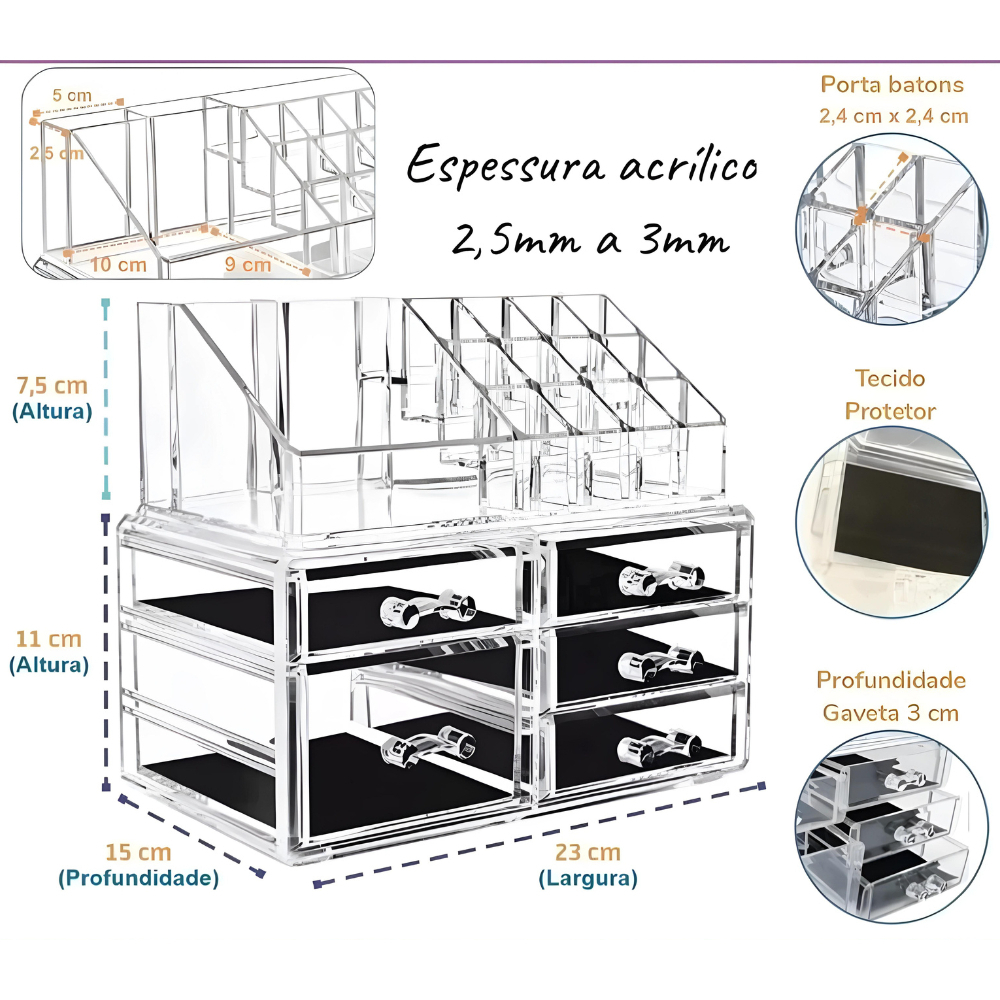 5 cm
2,5 cm
10 cm
9 cm

Espessura acrílico
2,5mm a 3mm

Porta batons
2,4 cm x 2,4 cm

Tecido
Protetor

Profundidade
Gaveta 3 cm

7,5 cm
(Altura)

11 cm
(Altura)

15 cm
(Profundidade)

23 cm
(Largura)