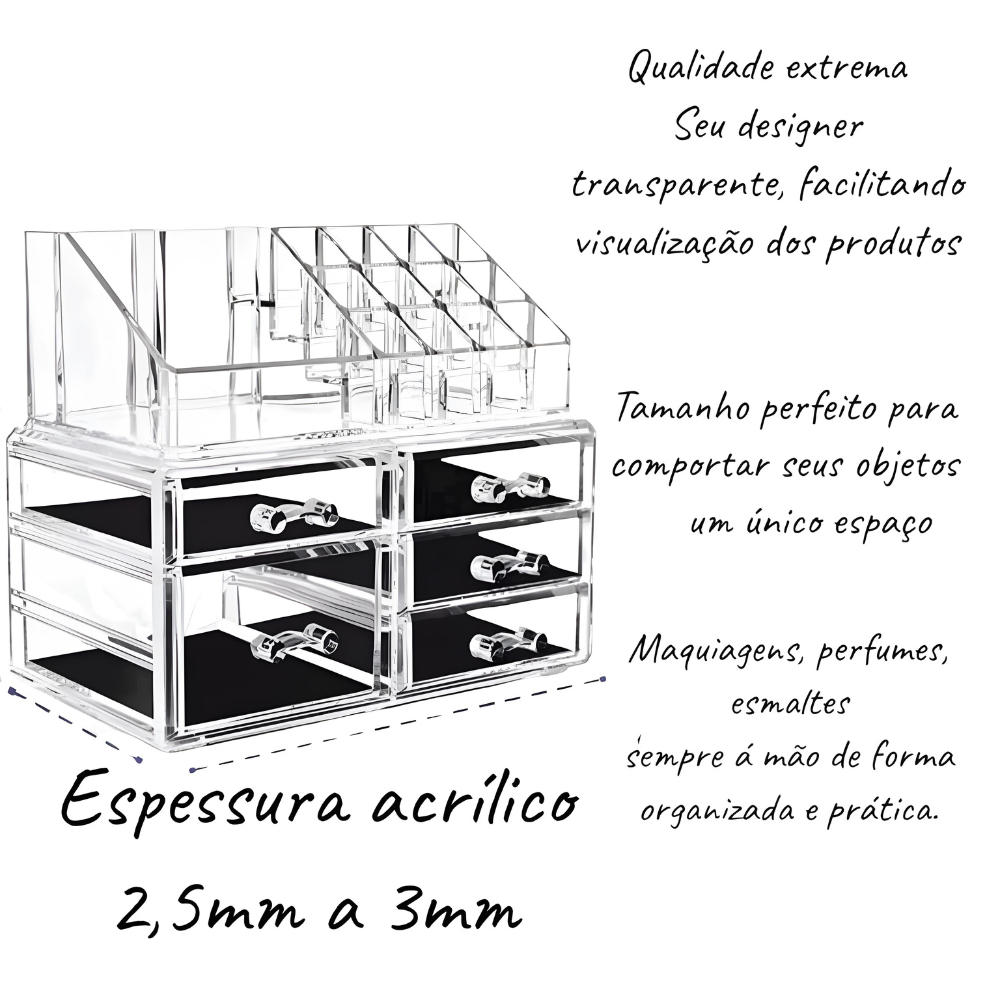 Qualidade extrema
Seu designer
transparente, facilitando
visualização dos produtos

Tamanho perfeito para
comportar seus objetos
um único espaço

Maquiagens, perfumes,
esmaltes
sempre á mão de forma
organizada e prática.

Espessura acrílico
2,5mm a 3mm