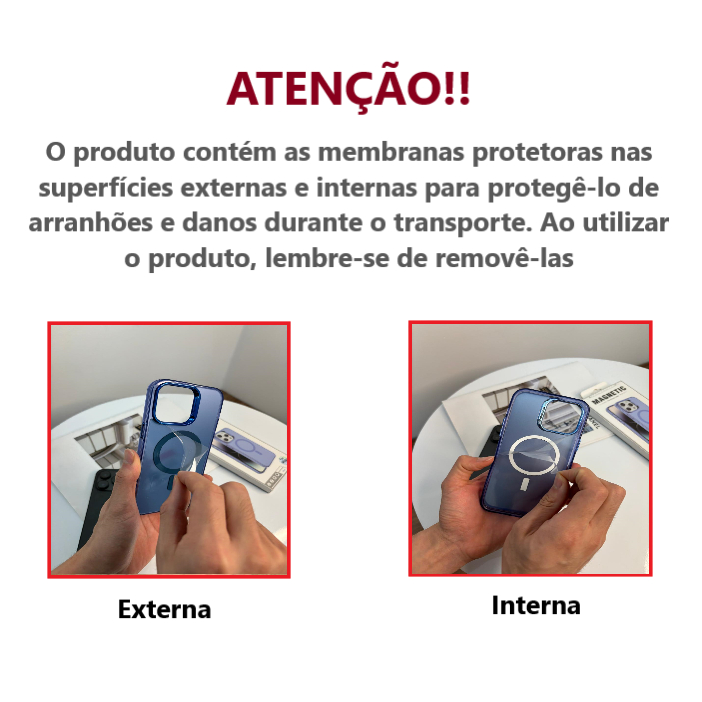 ATENÇÃO!!

O produto contém as membranas protetoras nas superfícies externas e internas para protegê-lo de arranhões e danos durante o transporte. Ao utilizar o produto, lembre-se de removê-las

MAGNETIC

Externa

Interna