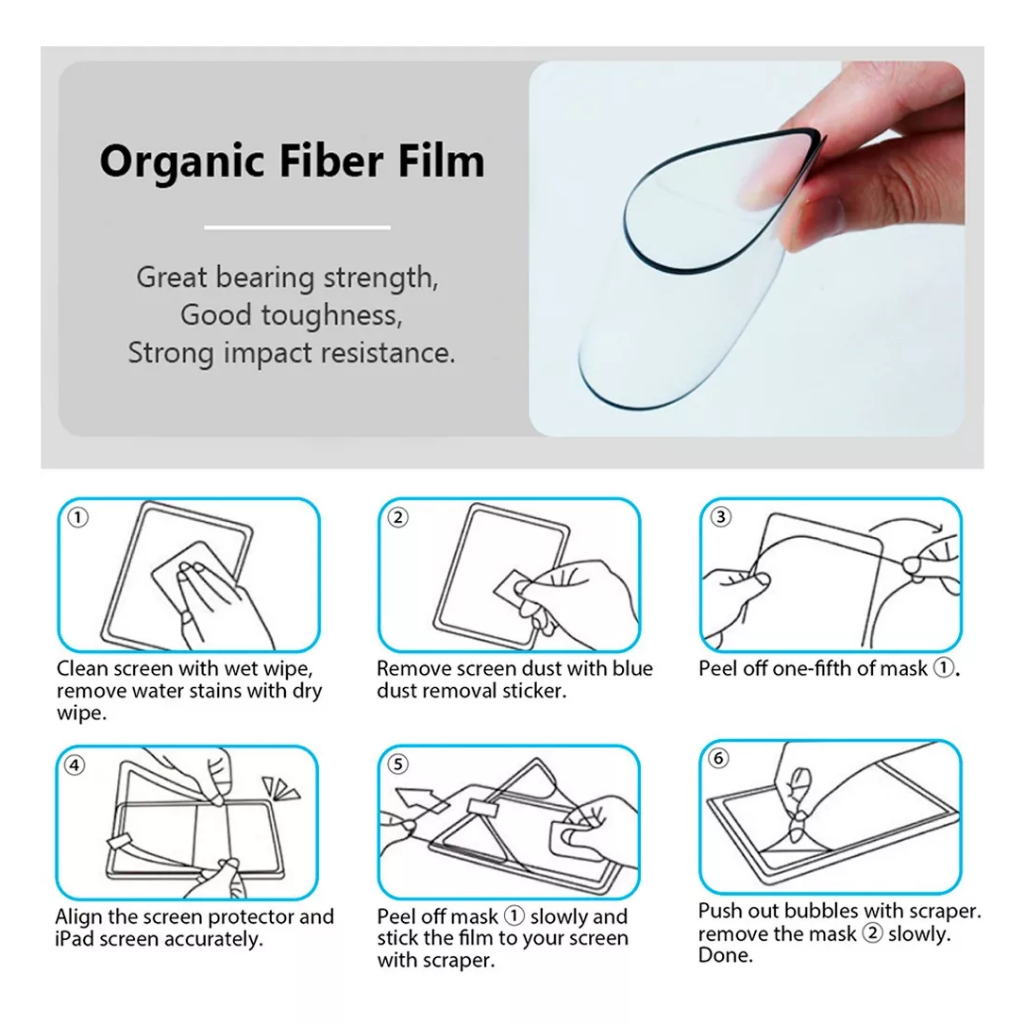 Organic Fiber Film

Great bearing strength,
Good toughness,
Strong impact resistance.

①

Clean screen with wet wipe, remove water stains with dry wipe.

②

Remove screen dust with blue dust removal sticker.

③

Peel off one-fifth of mask ①.

④

Align the screen protector and iPad screen accurately.

⑤

Peel off mask ① slowly and stick the film to your screen with scraper.

⑥

Push out bubbles with scraper. remove the mask ② slowly. Done.