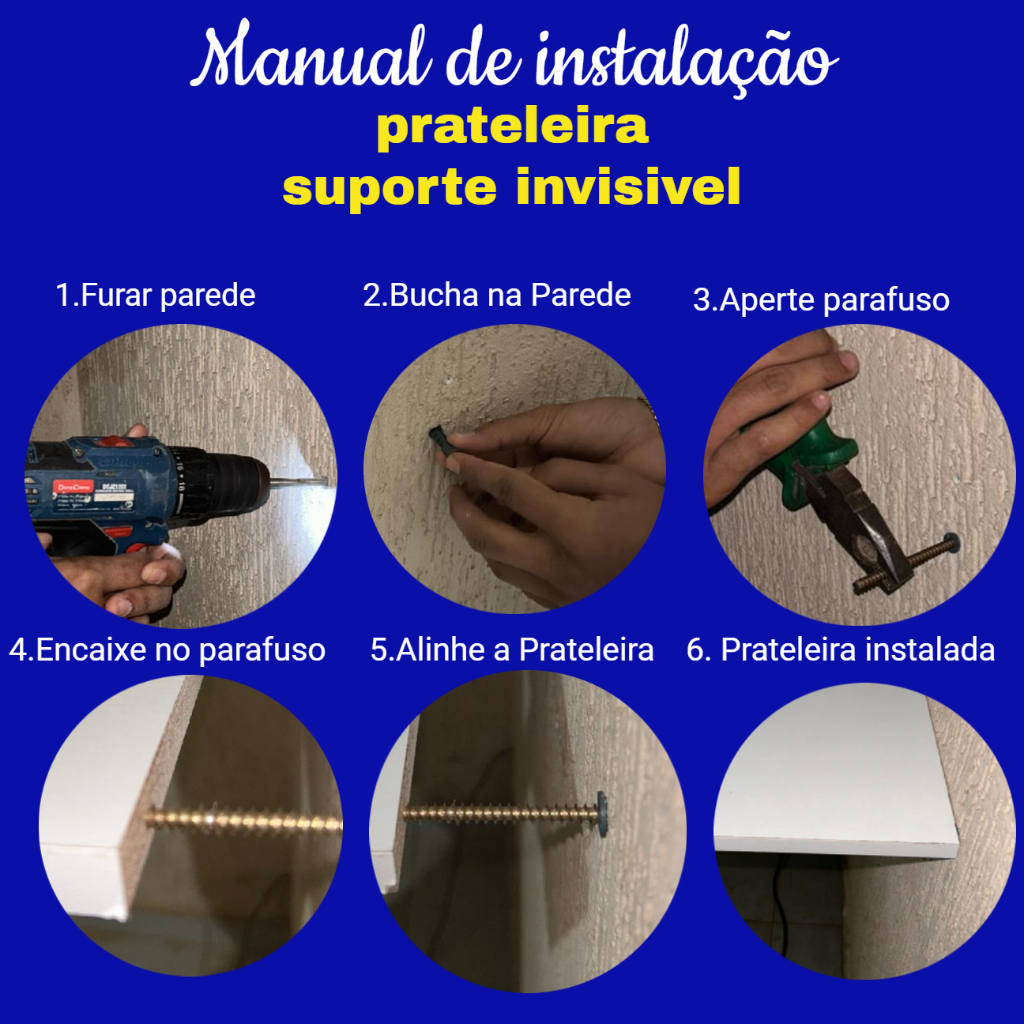 Manual de instalação
prateleira
suporte invisivel

1.Furar parede
2.Bucha na Parede
3.Aperte parafuso

4.Encaixe no parafuso
5.Alinhe a Prateleira
6. Prateleira instalada