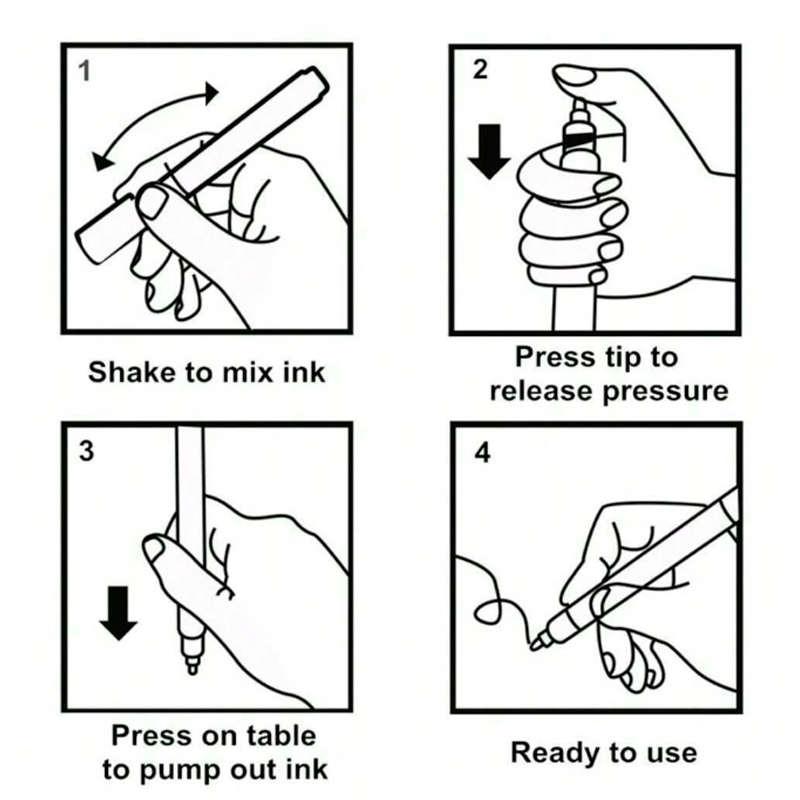 1

Shake to mix ink

2

Press tip to release pressure

3

Press on table to pump out ink

4

Ready to use