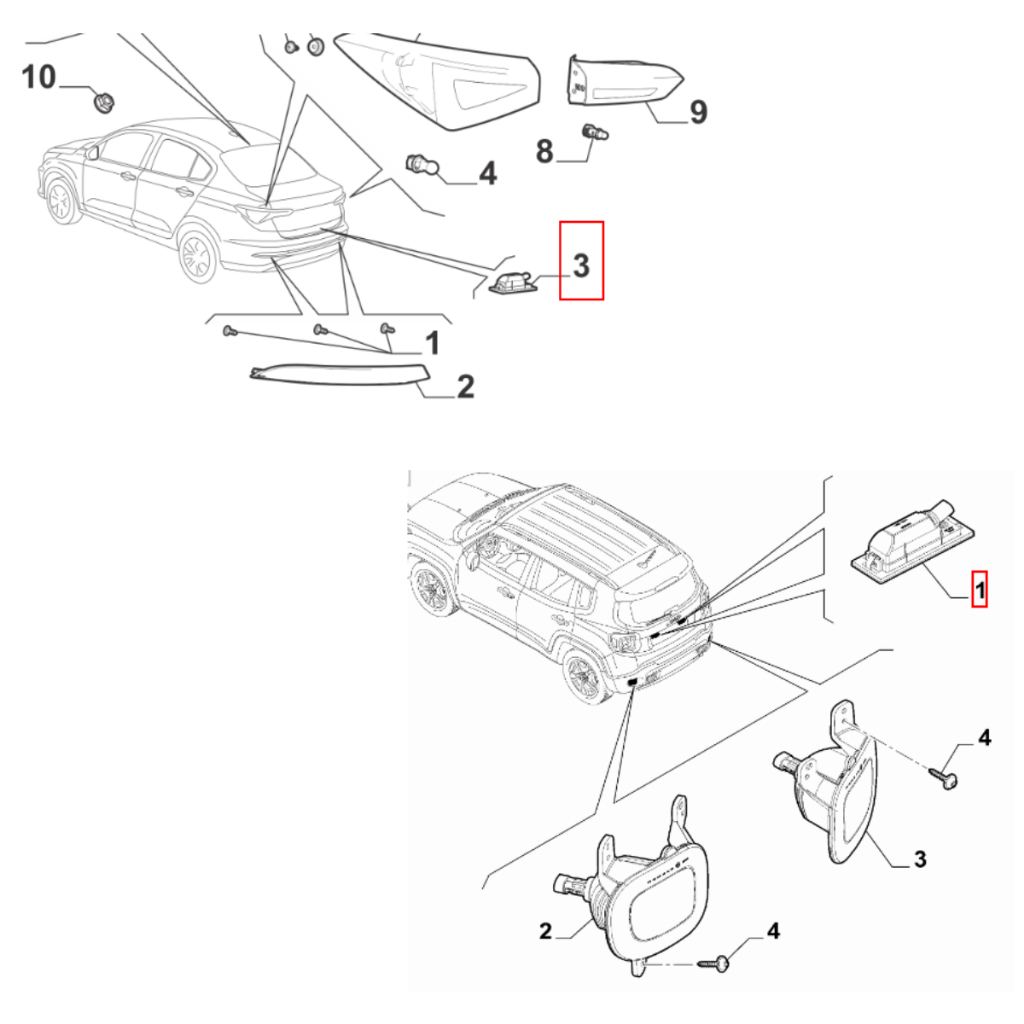 10
9
8
4
3
1
2
1
4
3
2
4