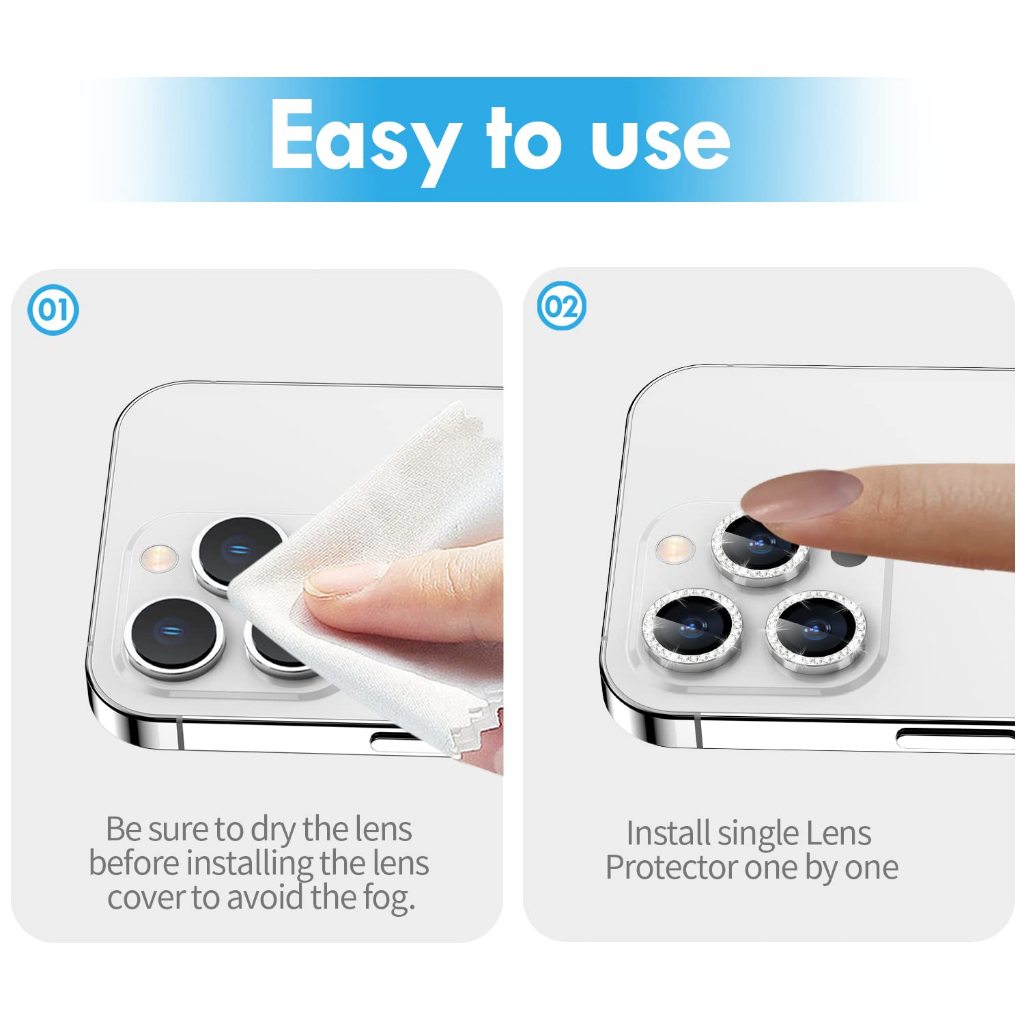 Easy to use

01

Be sure to dry the lens before installing the lens cover to avoid the fog.

02

Install single Lens Protector one by one