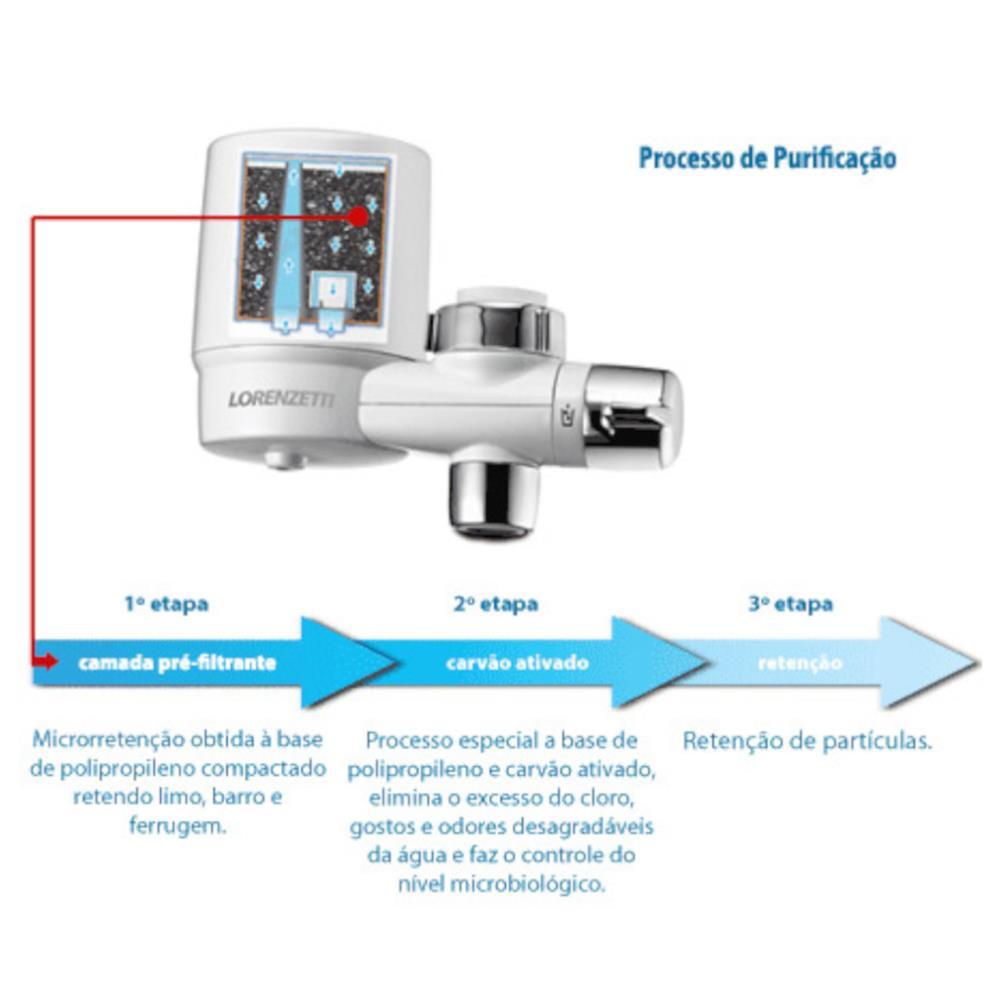 Processo de Purificação

LORENZETTI

1º etapa

camada pré-filtrante

Microrretenção obtida à base de polipropileno compactado retendo limo, barro e ferrugem.

2º etapa

carvão ativado

Processo especial a base de polipropileno e carvão ativado, elimina o excesso do cloro, gostos e odores desagradáveis da água e faz o controle do nível microbiológico.

3º etapa

retenção

Retenção de partículas.