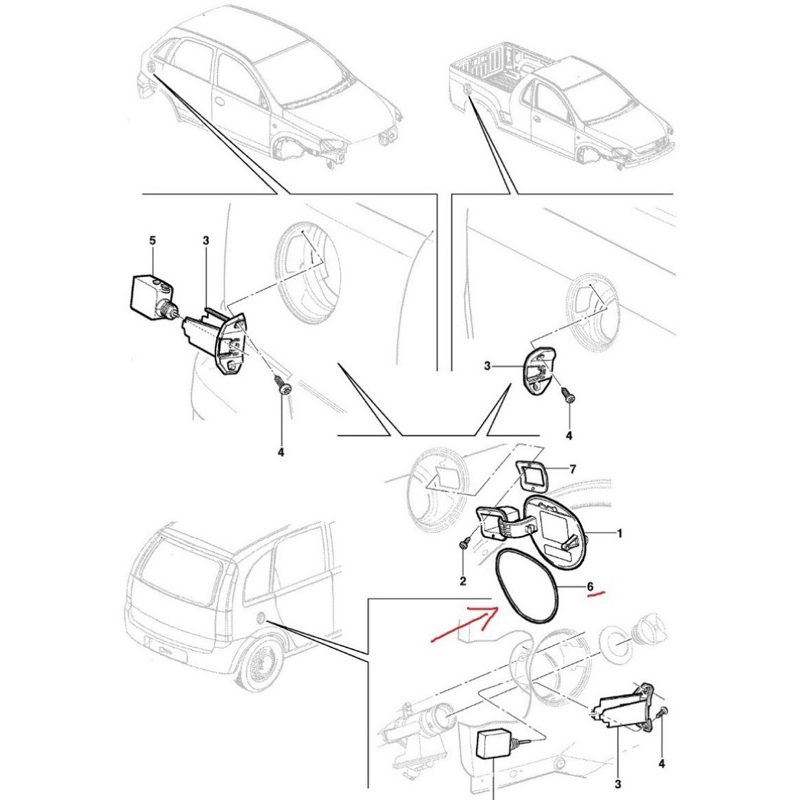 5
3
4
3
4
7
1
2
6
4
3