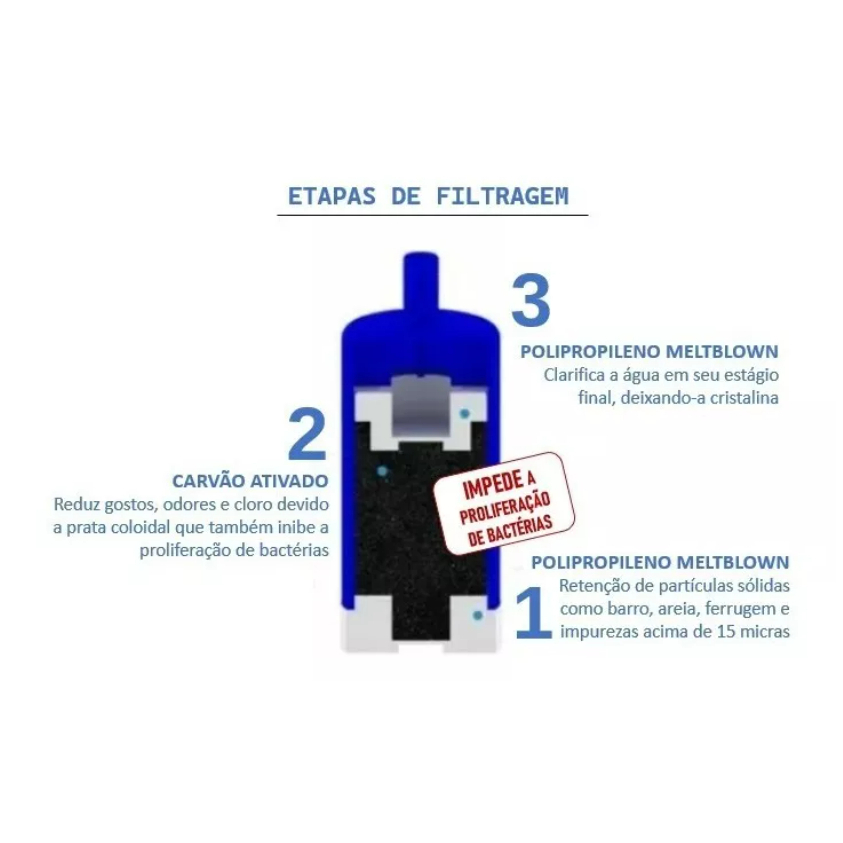 ETAPAS DE FILTRAGEM

3
POLIPROPILENO MELTBLOWN
Clarifica a água em seu estágio final, deixando-a cristalina

2
CARVÃO ATIVADO
Reduz gostos, odores e cloro devido a prata coloidal que também inibe a proliferação de bactérias

IMPEDE A PROLIFERAÇÃO DE BACTÉRIAS

POLIPROPILENO MELTBLOWN
1
Retenção de partículas sólidas como barro, areia, ferrugem e impurezas acima de 15 micras