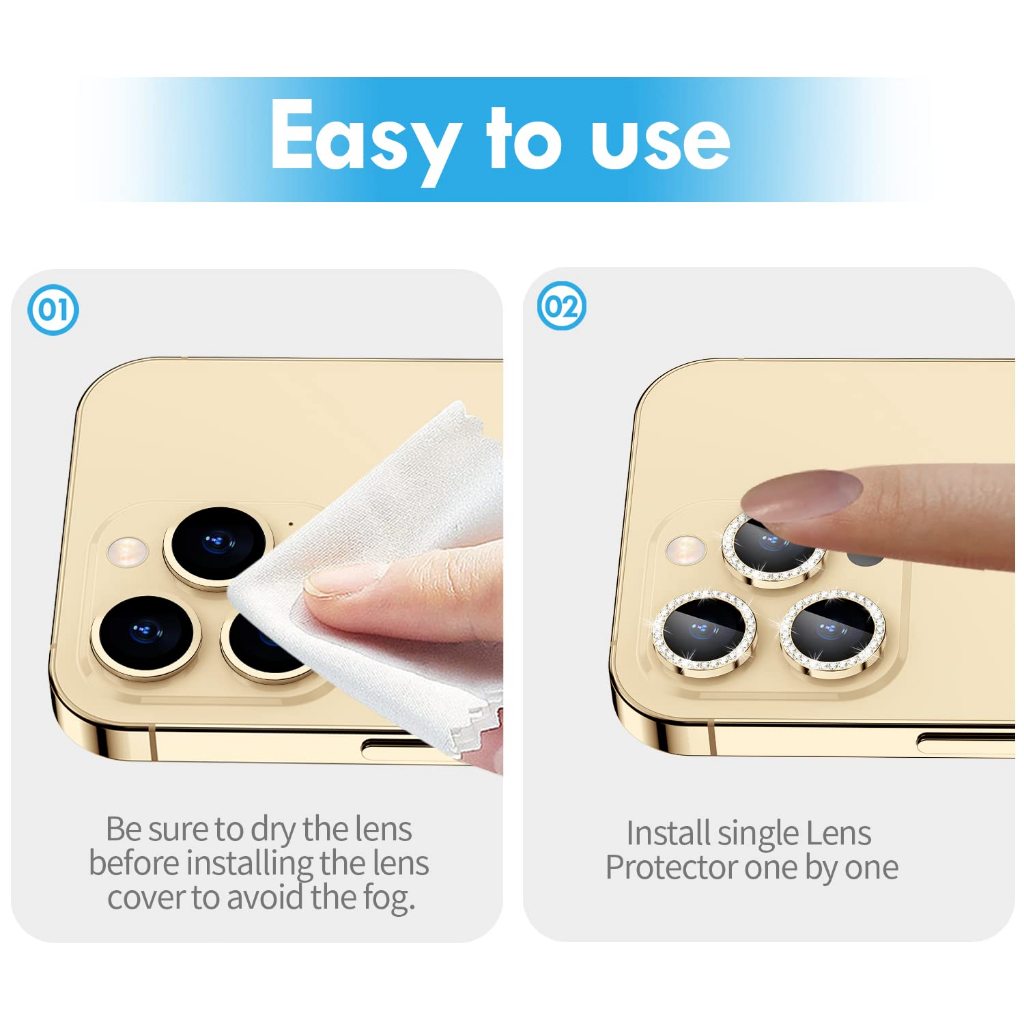 Easy to use

01

Be sure to dry the lens before installing the lens cover to avoid the fog.

02

Install single Lens Protector one by one