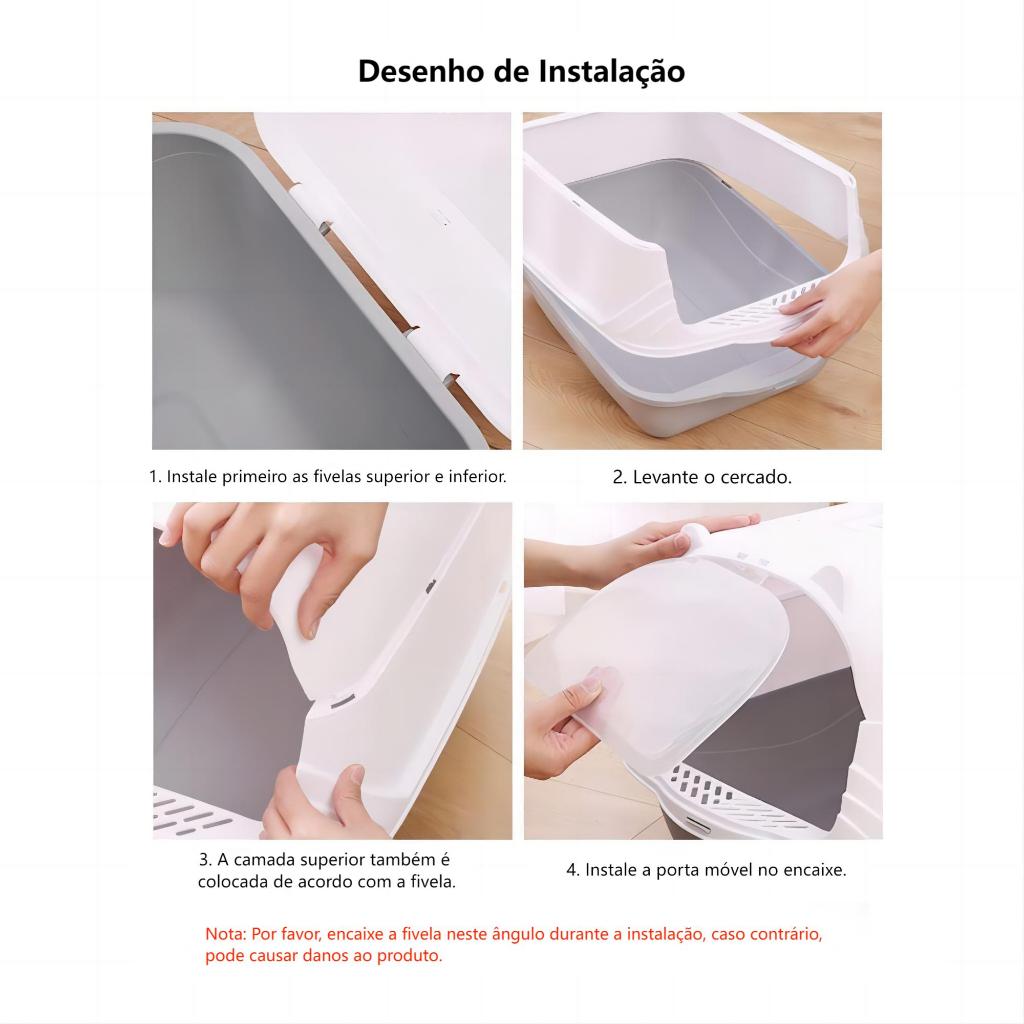 Desenho de Instalação

1. Instale primeiro as fivelas superior e inferior.

2. Levante o cercado.

3. A camada superior também é colocada de acordo com a fivela.

4. Instale a porta móvel no encaixe.

Nota: Por favor, encaixe a fivela neste ângulo durante a instalação, caso contrário, pode causar danos ao produto.