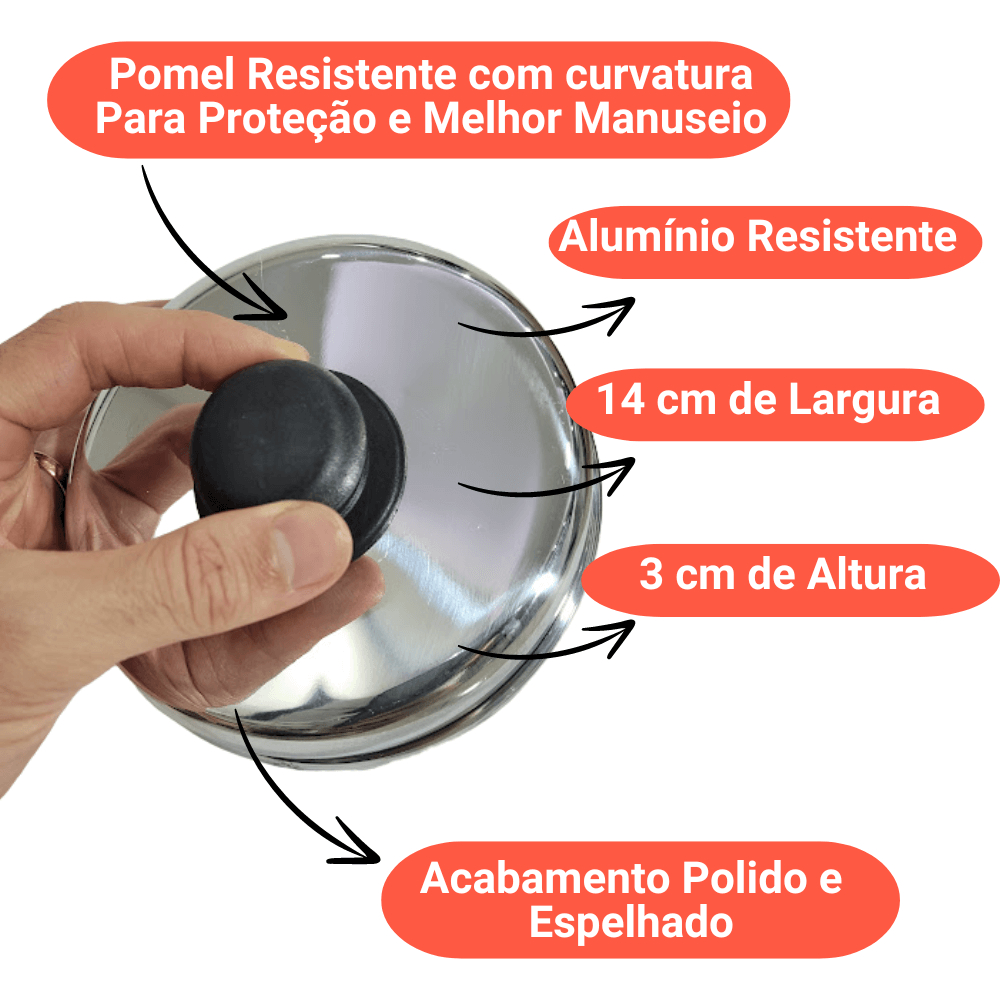 Pomel Resistente com curvatura
Para Proteção e Melhor Manuseio

Alumínio Resistente

14 cm de Largura

3 cm de Altura

Acabamento Polido e
Espelhado