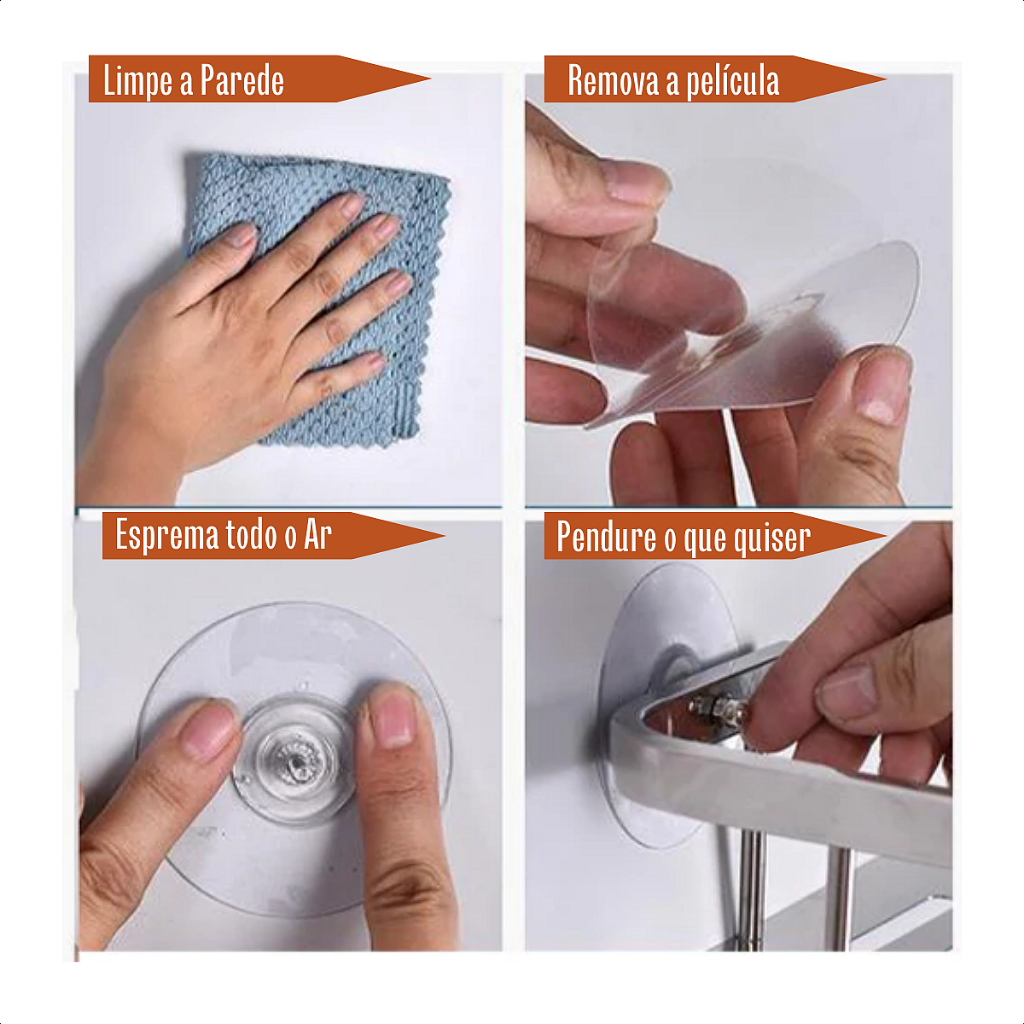 Limpe a Parede

Remova a película

Esprema todo o Ar

Pendure o que quiser