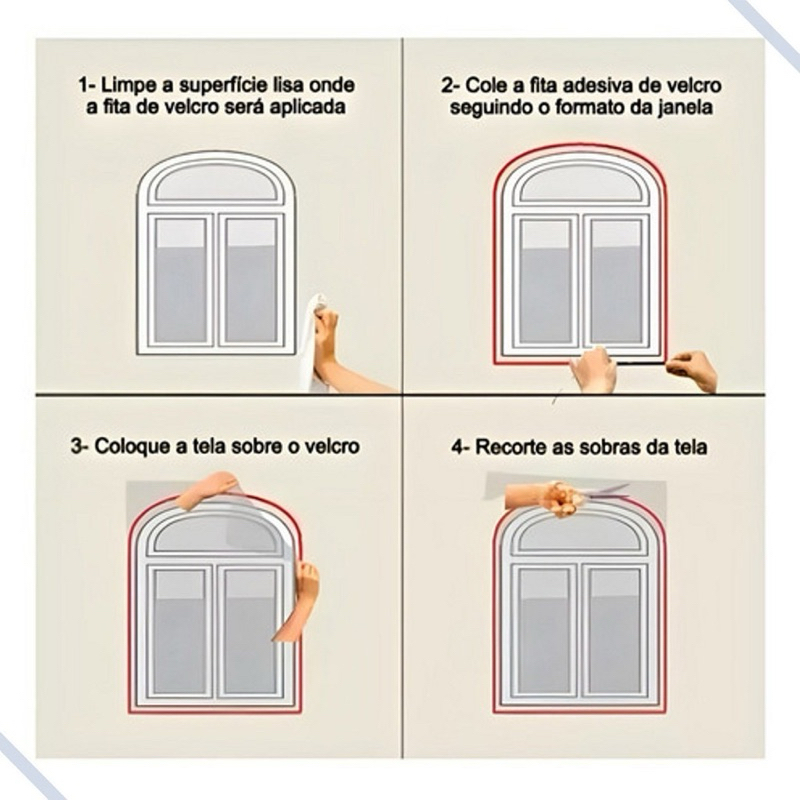 1- Limpe a superfície lisa onde a fita de velcro será aplicada

2- Cole a fita adesiva de velcro seguindo o formato da janela

3- Coloque a tela sobre o velcro

4- Recorte as sobras da tela