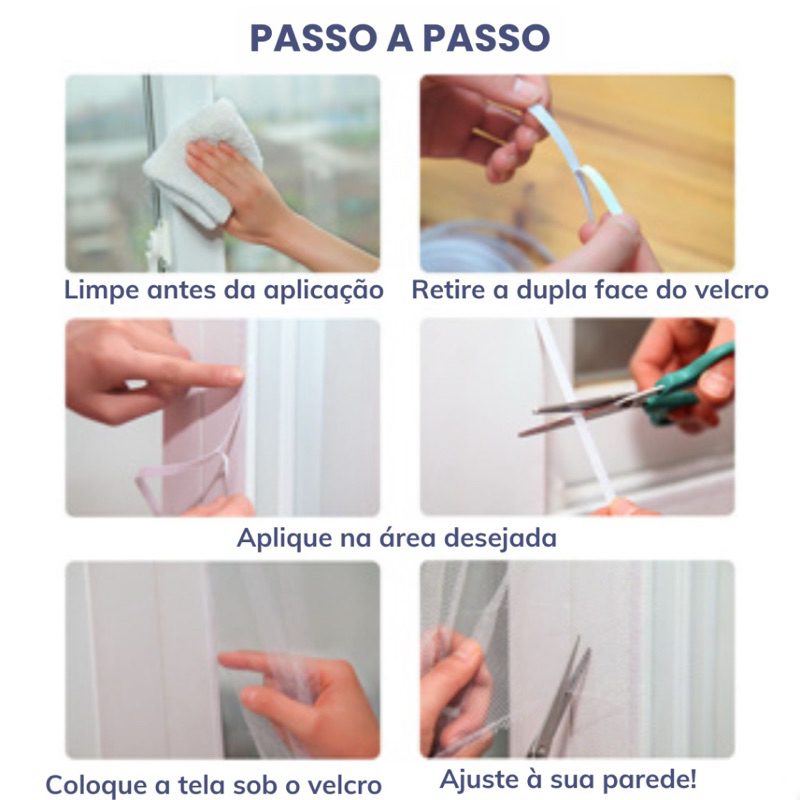 PASSO A PASSO

Limpe antes da aplicação

Retire a dupla face do velcro

Aplique na área desejada

Coloque a tela sob o velcro

Ajuste à sua parede!