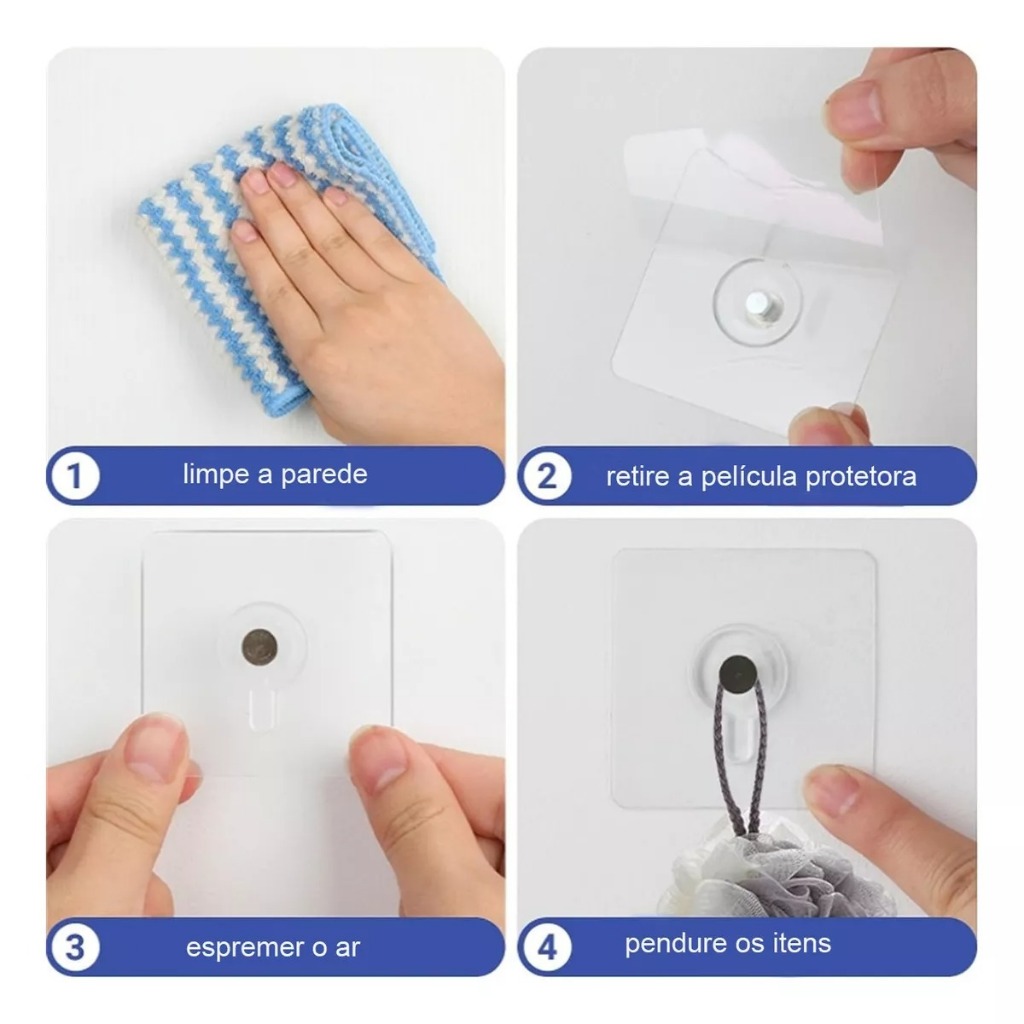 1 limpe a parede

2 retire a película protetora

3 espremer o ar

4 pendure os itens