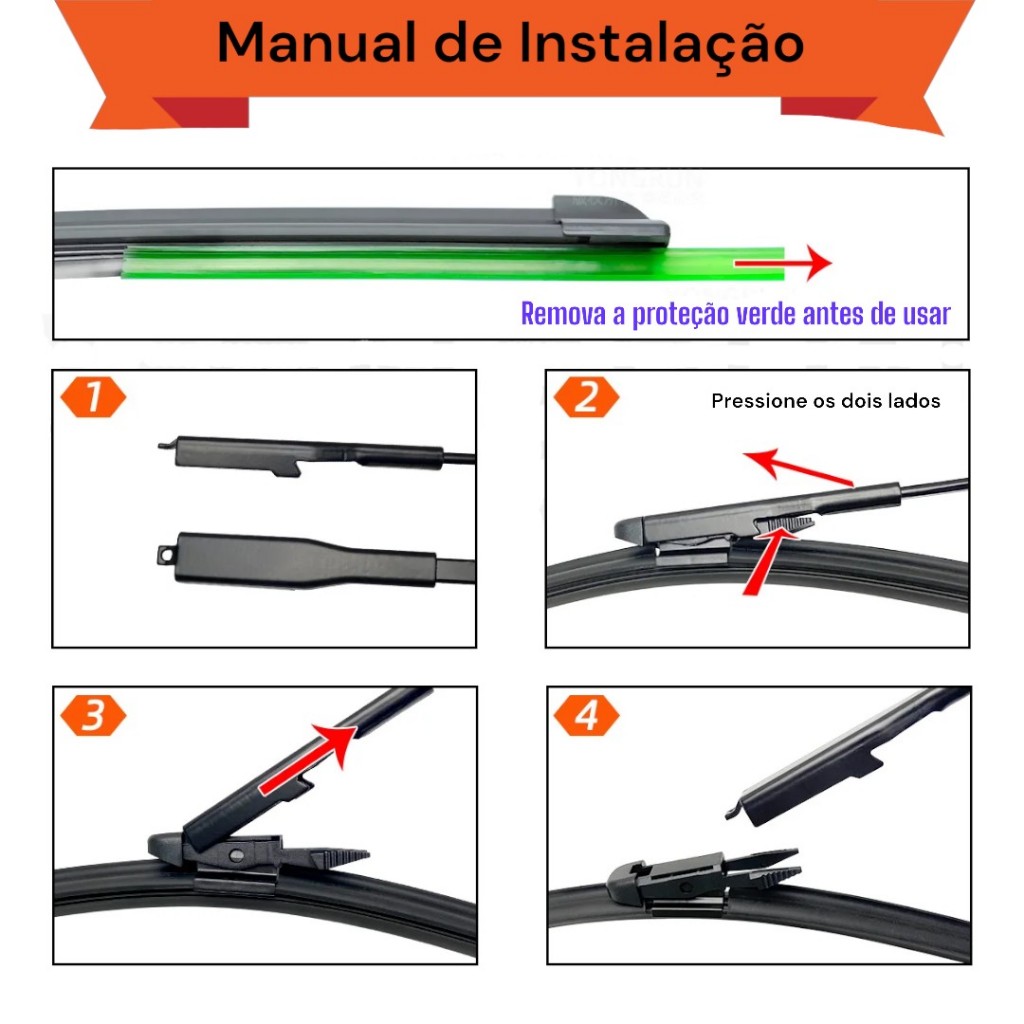 Manual de Instalação

Remova a proteção verde antes de usar

1

2

Pressione os dois lados

3

4