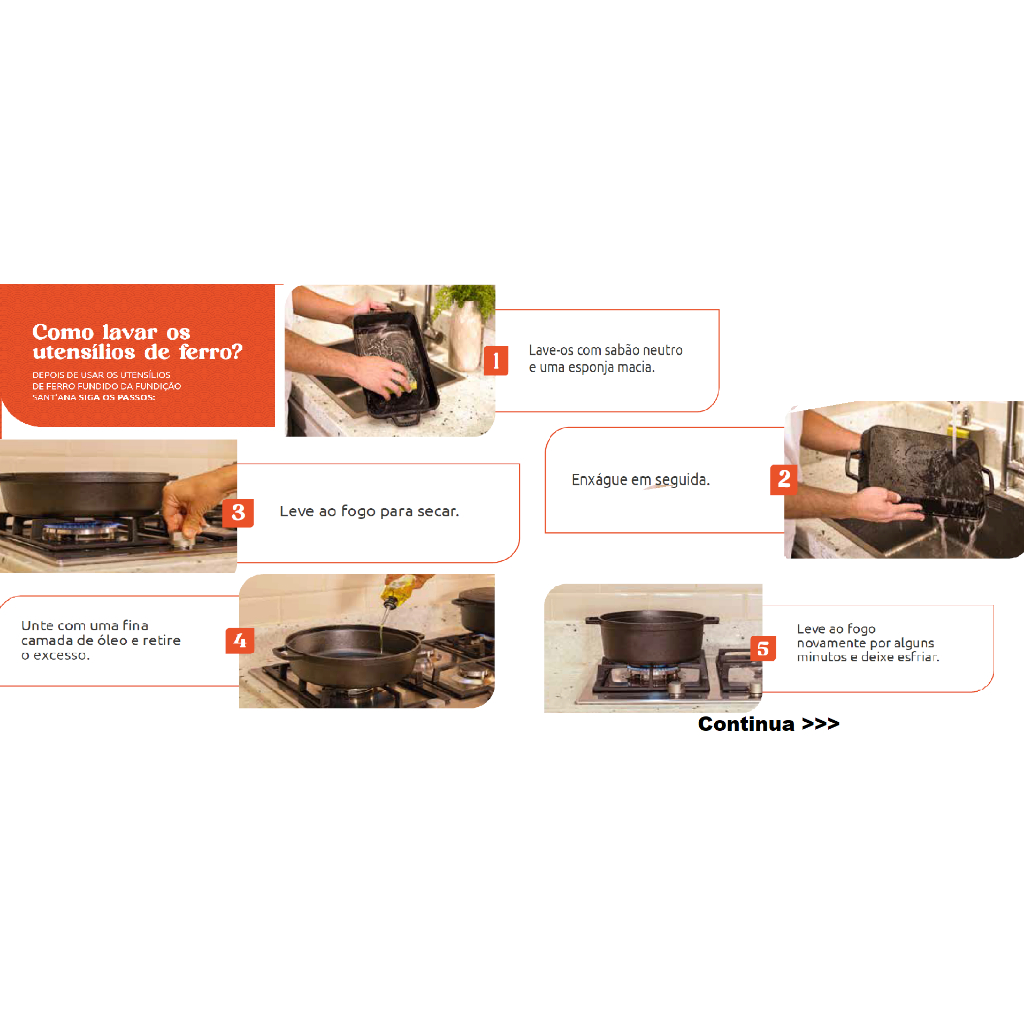 Como lavar os utensílios de ferro?

DEPOIS DE USAR OS UTENSÍLIOS DE FERRO FUNDIDO DA FUNDIÇÃO SANT'ANA SIGA OS PASSOS:

1 Lave-os com sabão neutro e uma esponja macia.

Enxágue em seguida. 2

3 Leve ao fogo para secar.

Unte com uma fina camada de óleo e retire o excesso. 4

5 Leve ao fogo novamente por alguns minutos e deixe esfriar.

Continua >>>