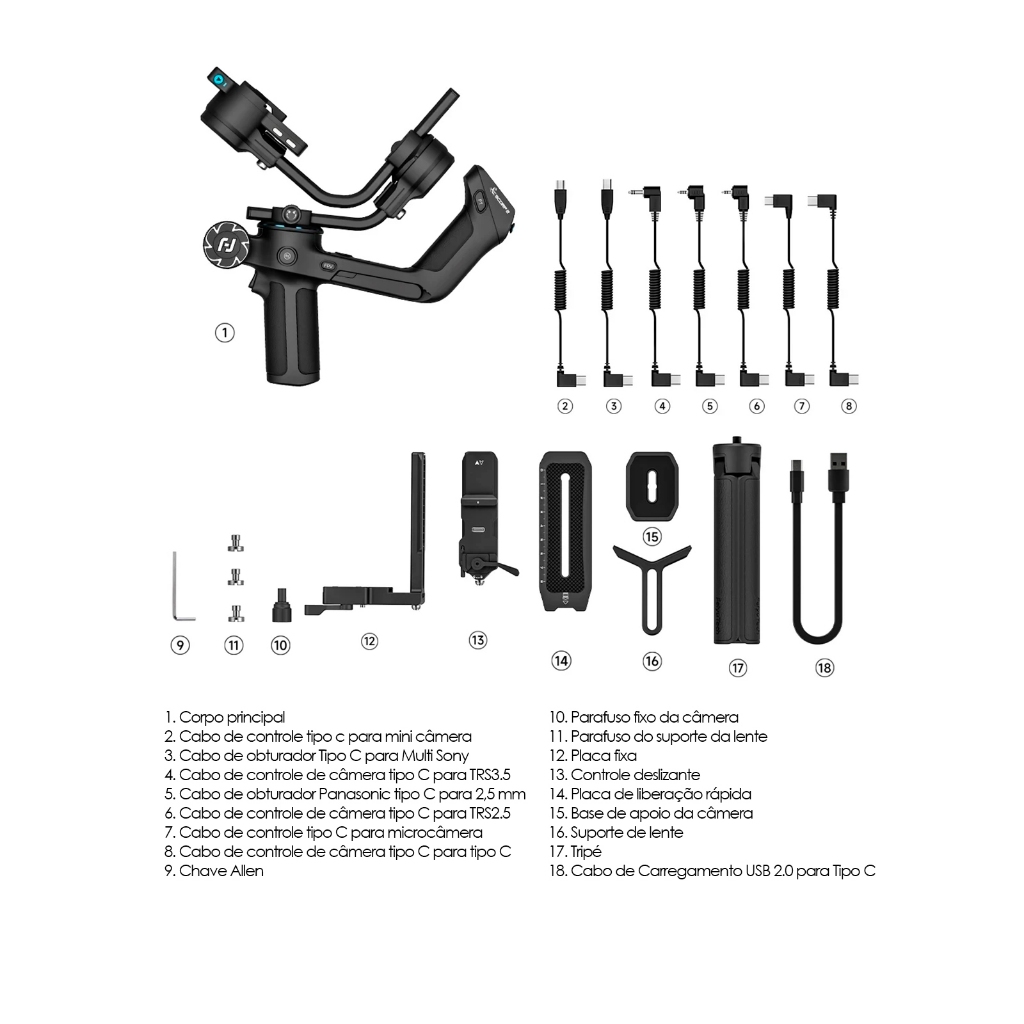 ①

② ③ ④ ⑤ ⑥ ⑦ ⑧

⑨ ⑪ ⑩ ⑫ ⑬ ⑭ ⑮ ⑯ ⑰ ⑱

1. Corpo principal
2. Cabo de controle tipo c para mini câmera
3. Cabo de obturador Tipo C para Multi Sony
4. Cabo de controle de câmera tipo C para TRS3.5
5. Cabo de obturador Panasonic tipo C para 2,5 mm
6. Cabo de controle de câmera tipo C para TRS2.5
7. Cabo de controle tipo C para microcâmera
8. Cabo de controle de câmera tipo C para tipo C
9. Chave Allen

10. Parafuso fixo da câmera
11. Parafuso do suporte da lente
12. Placa fixa
13. Controle deslizante
14. Placa de liberação rápida
15. Base de apoio da câmera
16. Suporte de lente
17. Tripé
18. Cabo de Carregamento USB 2.0 para Tipo C