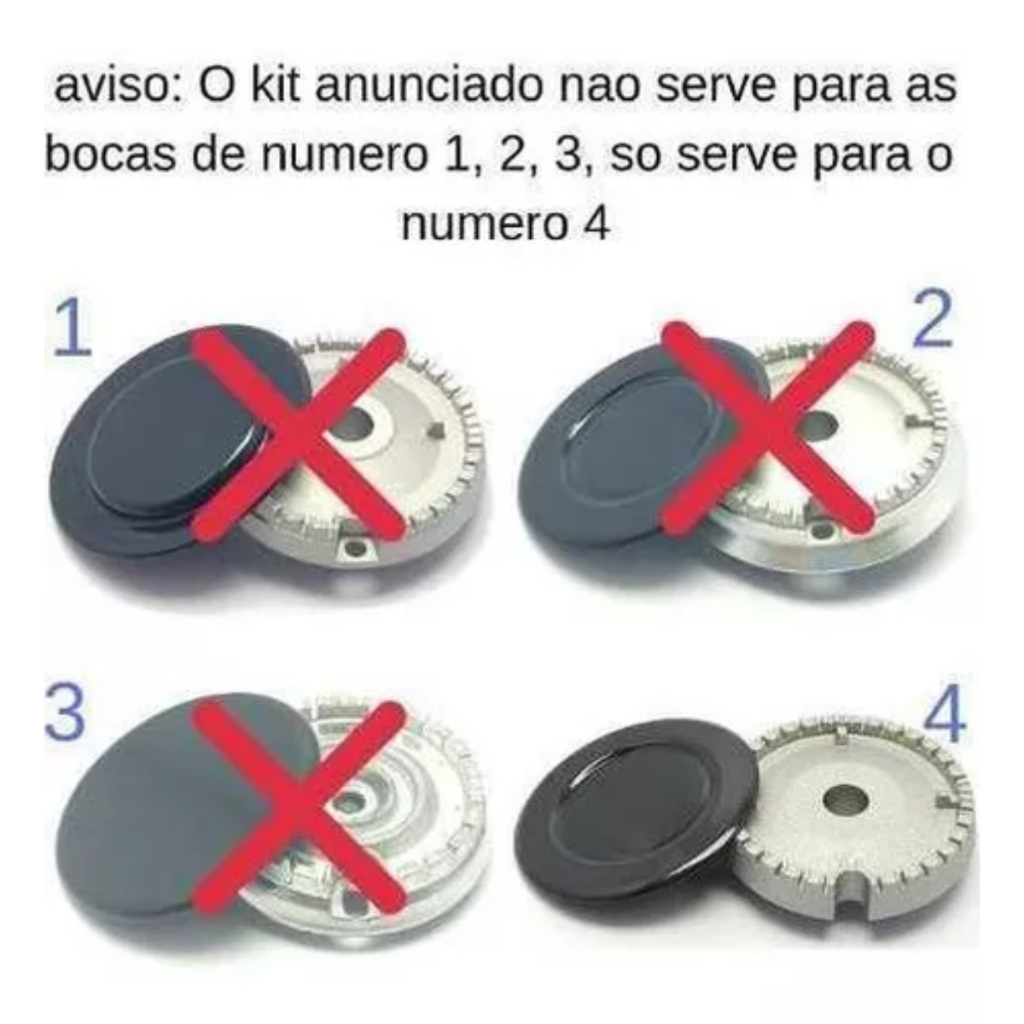 aviso: O kit anunciado nao serve para as bocas de numero 1, 2, 3, so serve para o numero 4

1

2

3

4