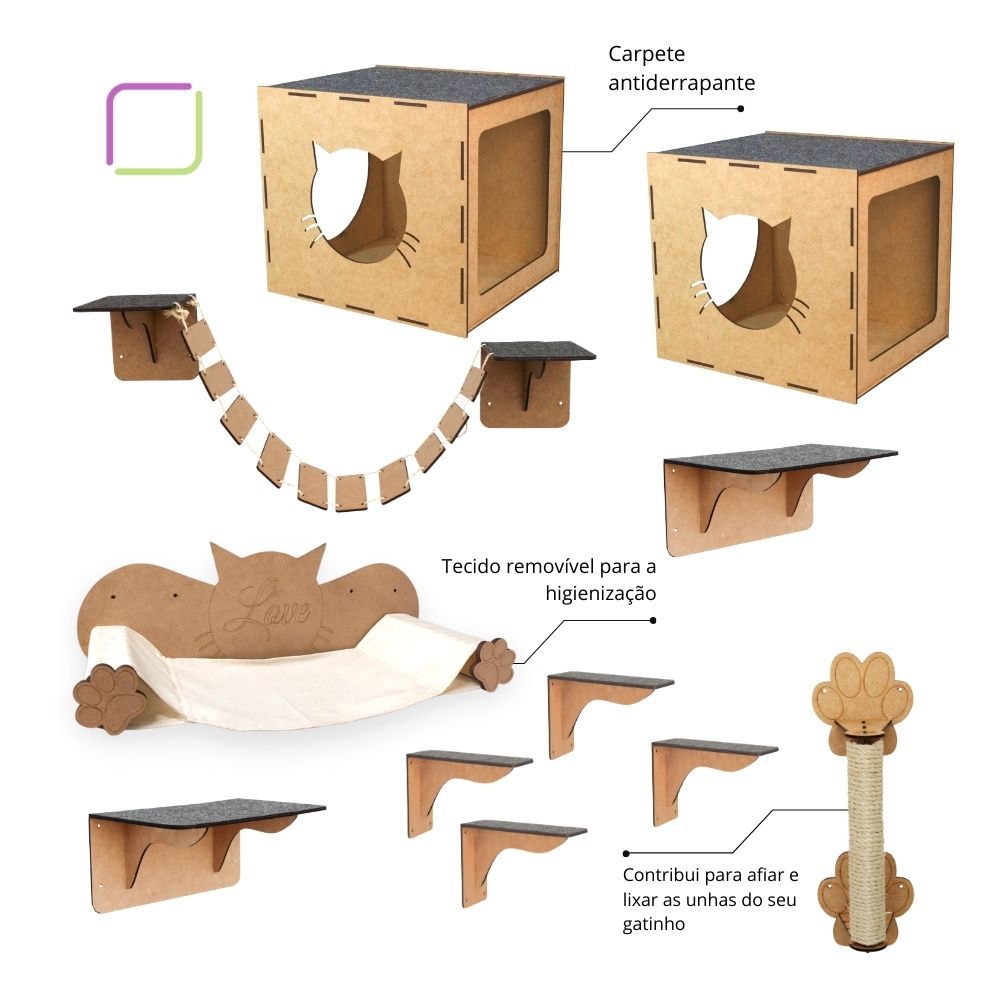 Carpete antiderrapante

Love

Tecido removível para a higienização

Contribui para afiar e lixar as unhas do seu gatinho