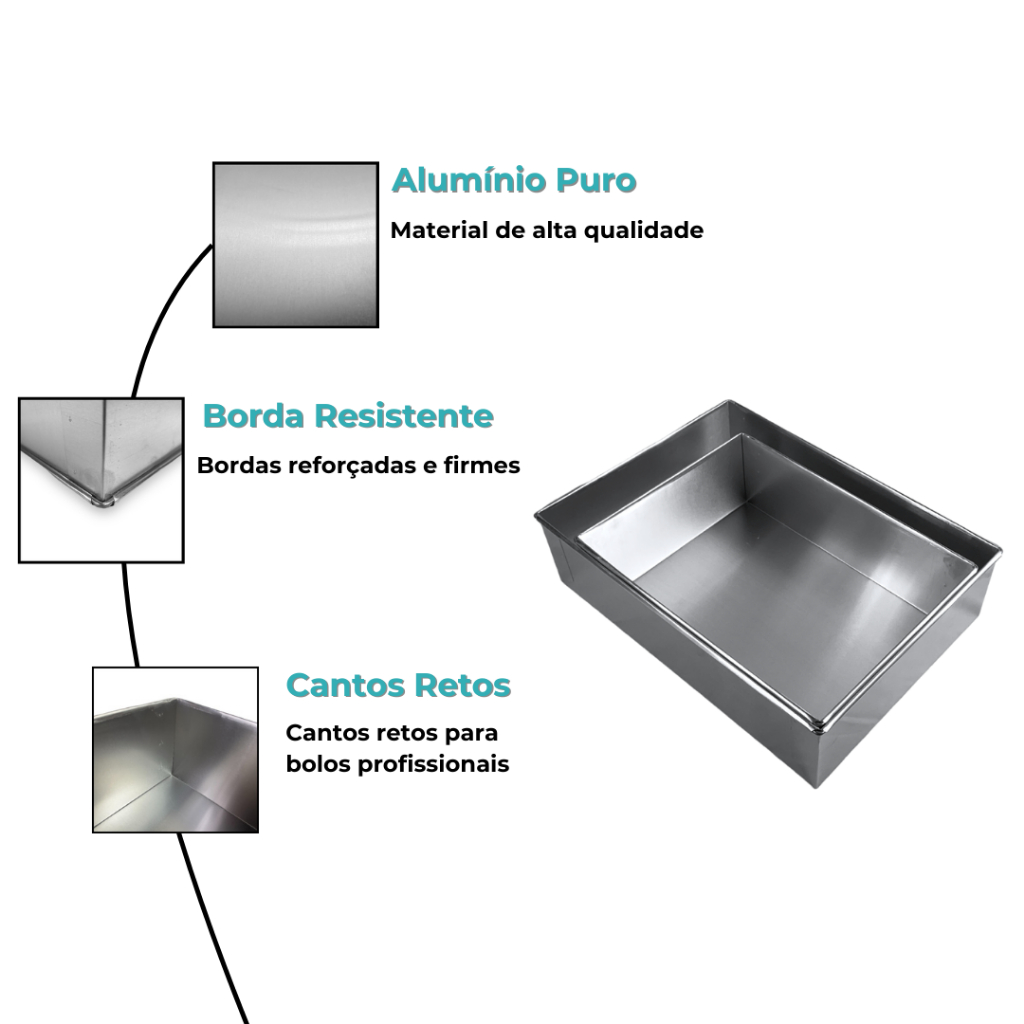 Alumínio Puro

Material de alta qualidade

Borda Resistente

Bordas reforçadas e firmes

Cantos Retos

Cantos retos para bolos profissionais